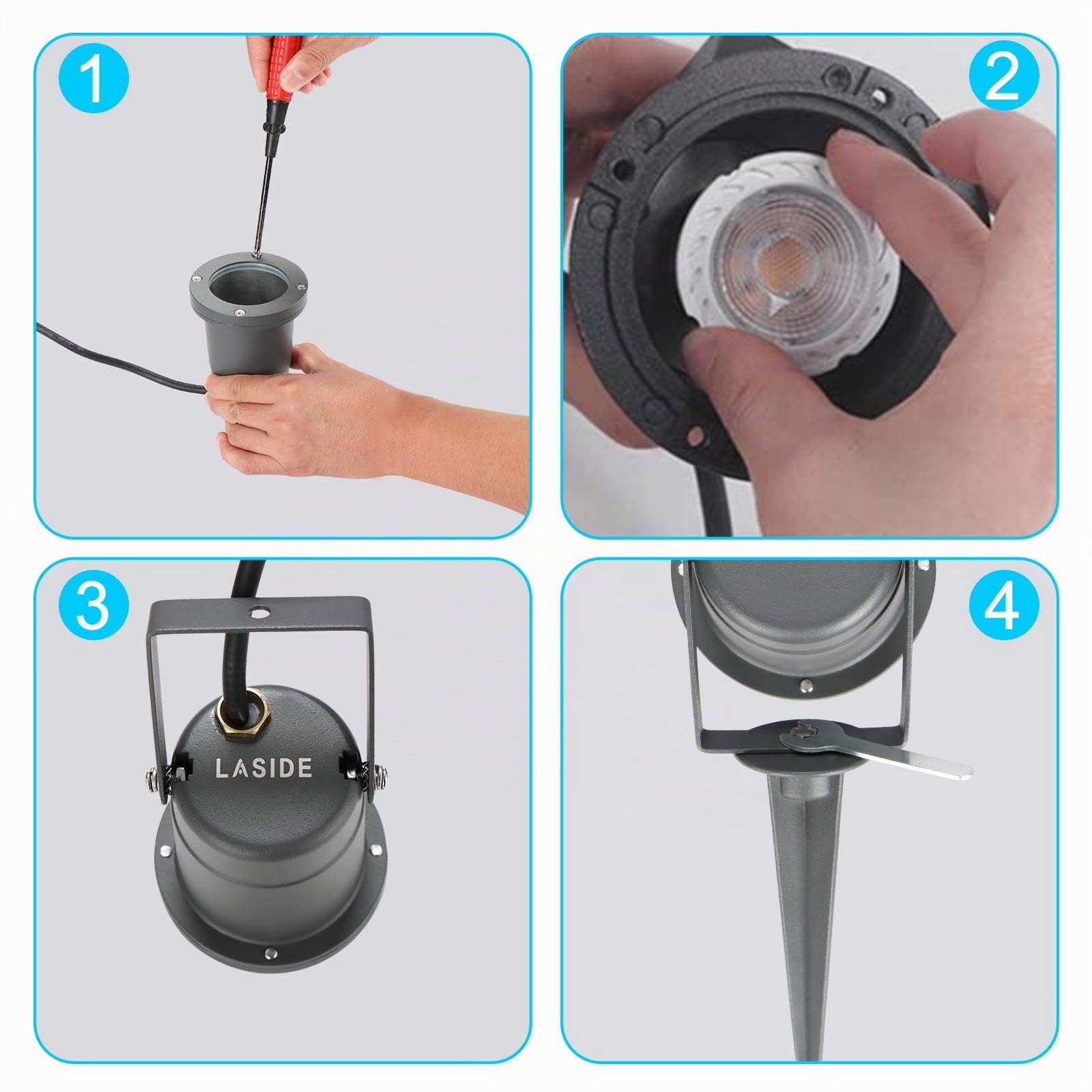 1

2

3

LASIDE

4