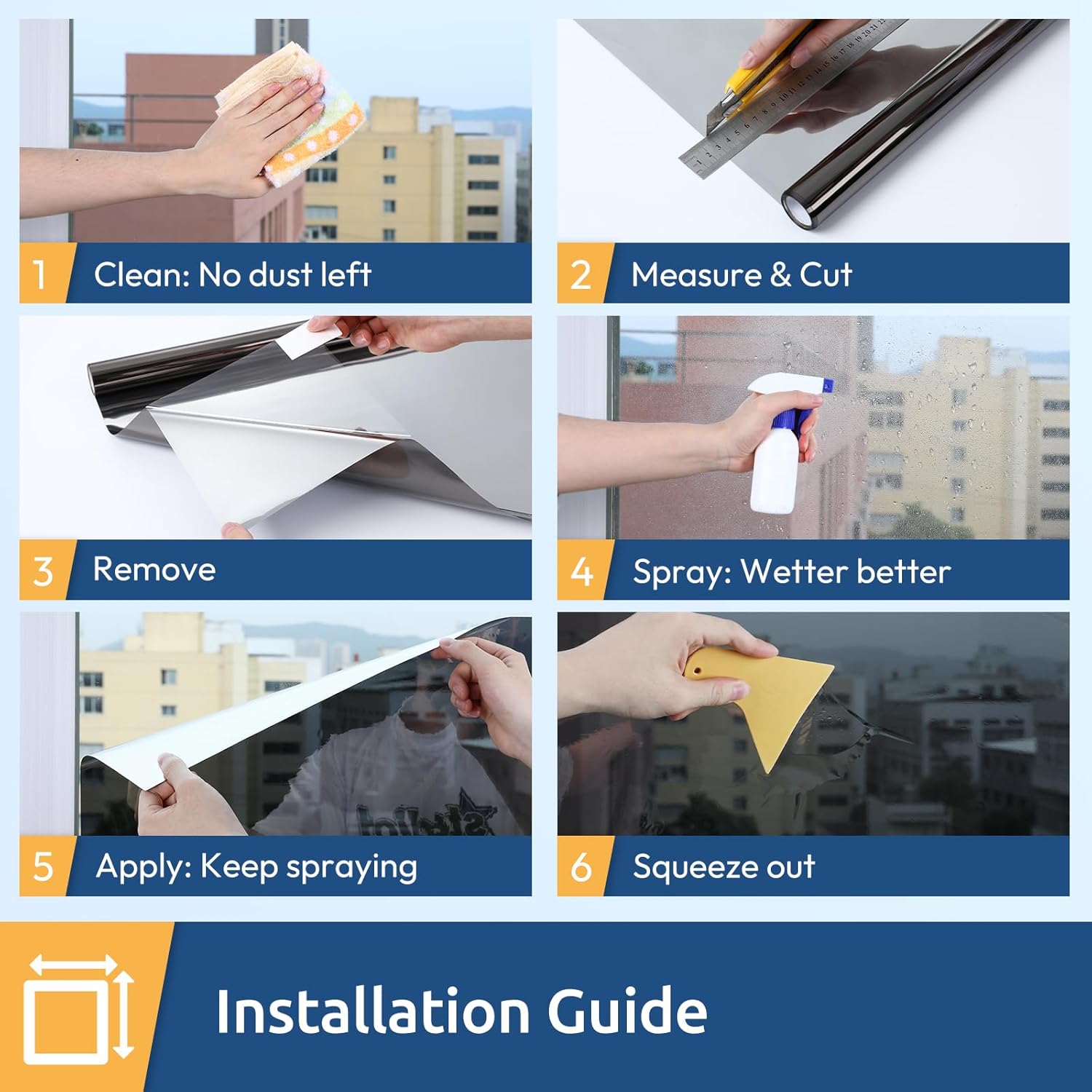 1 Clean: No dust left

2 Measure & Cut

3 Remove

4 Spray: Wetter better

5 Apply: Keep spraying

6 Squeeze out

Installation Guide