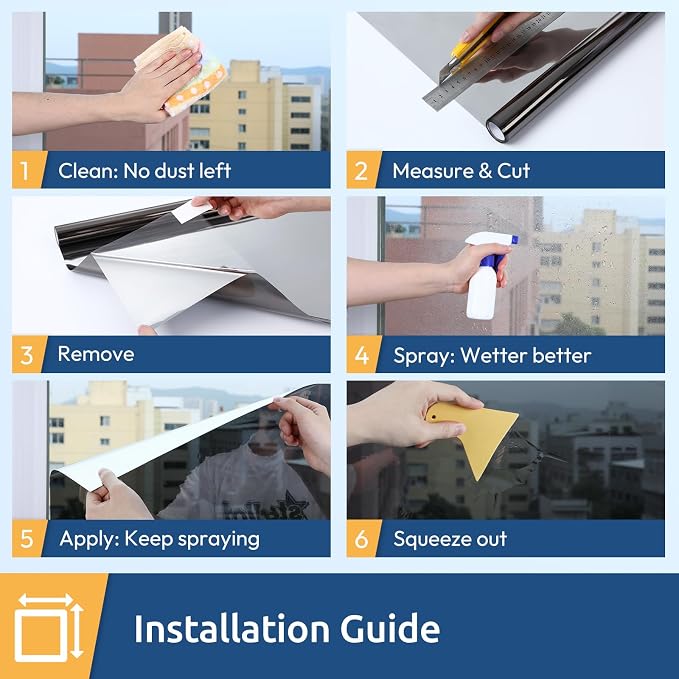 1 Clean: No dust left

2 Measure & Cut

3 Remove

4 Spray: Wetter better

5 Apply: Keep spraying

6 Squeeze out

Installation Guide