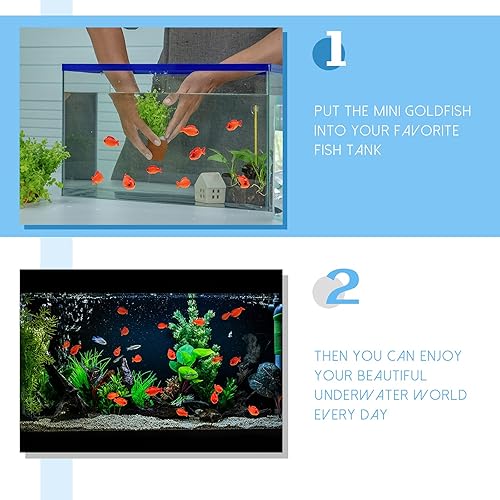 1

PUT THE MINI GOLDFISH INTO YOUR FAVORITE FISH TANK

2

THEN YOU CAN ENJOY YOUR BEAUTIFUL UNDERWATER WORLD EVERY DAY