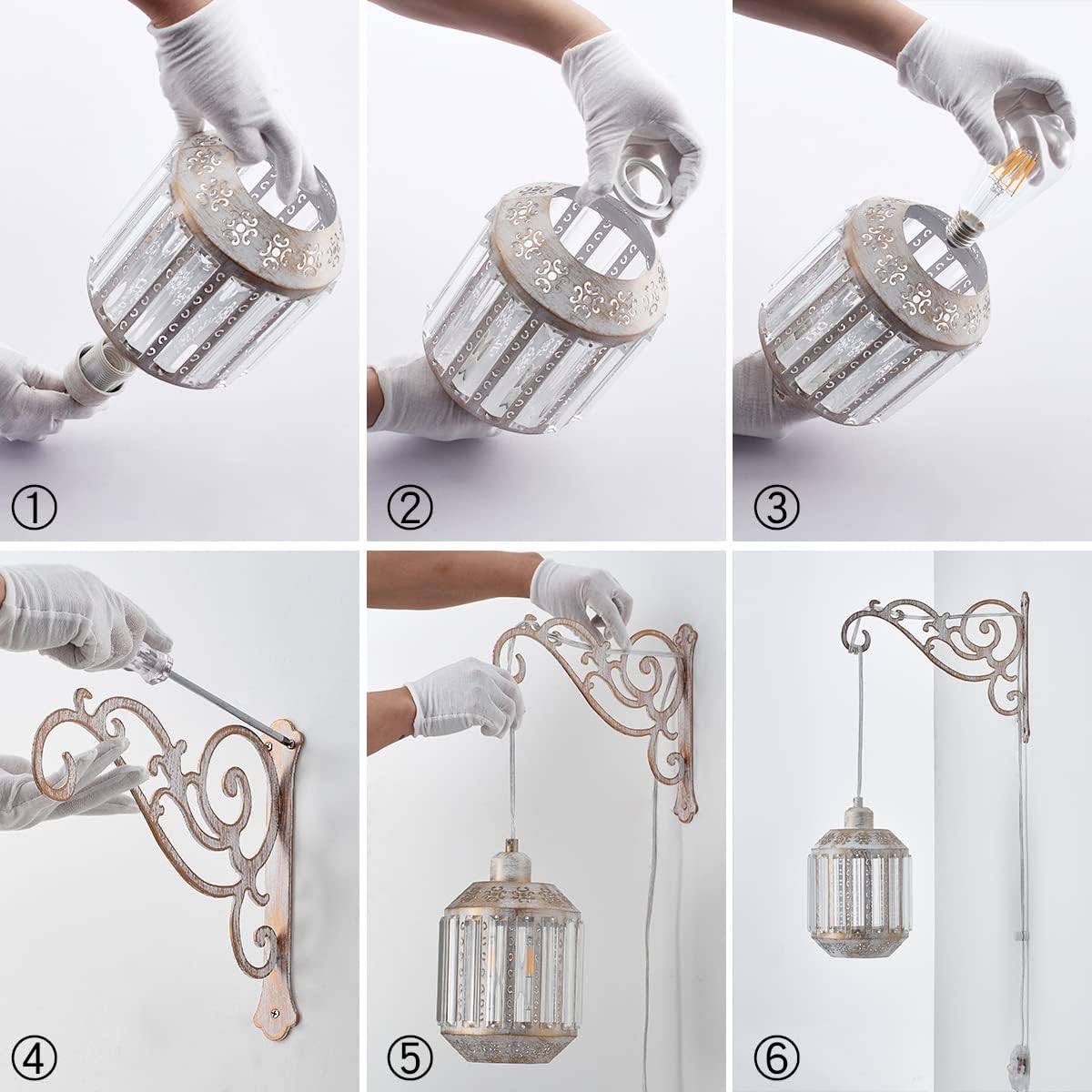 ①

②

③

④

⑤

⑥