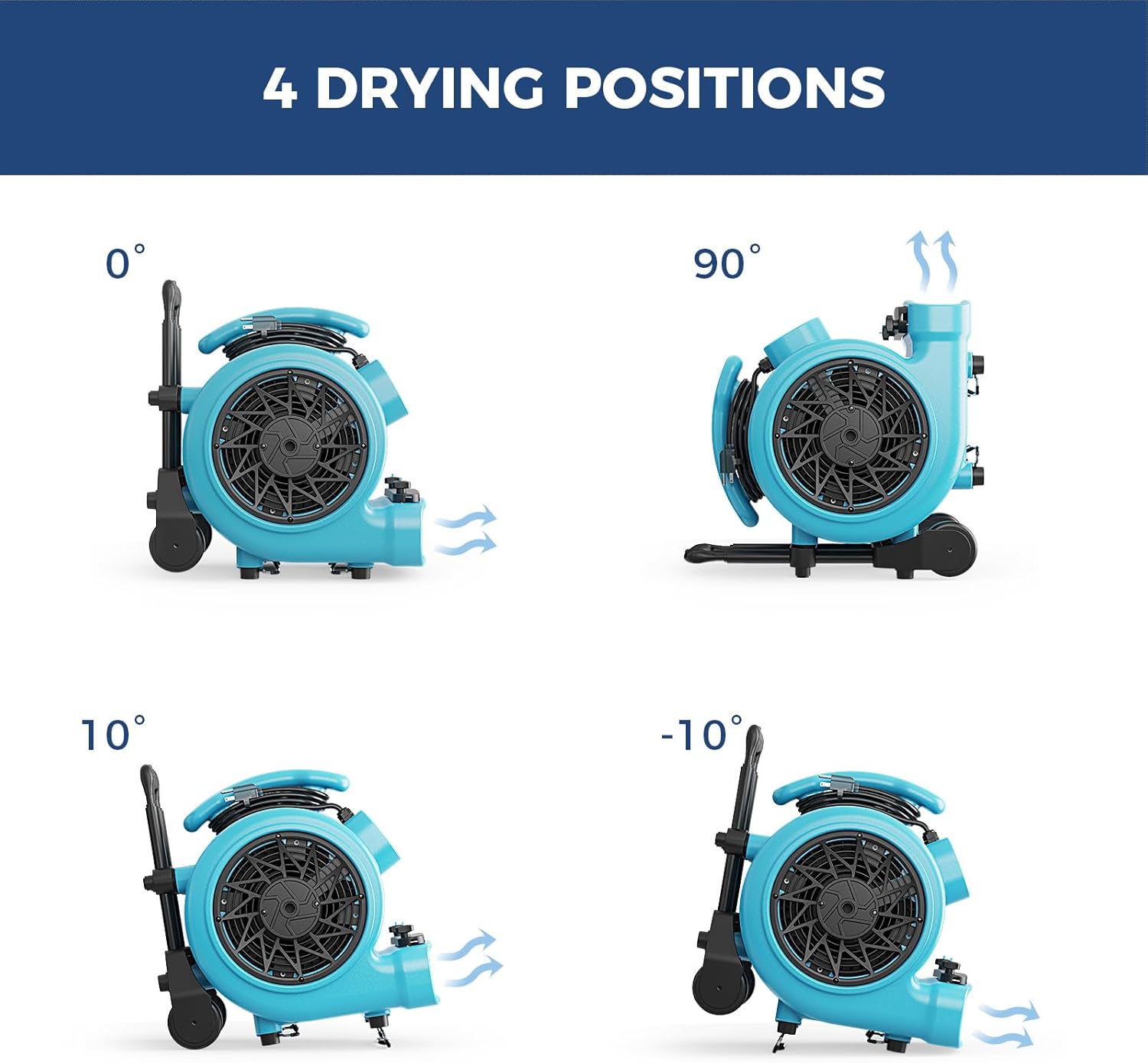 4 DRYING POSITIONS

0°

90°

10°

-10°