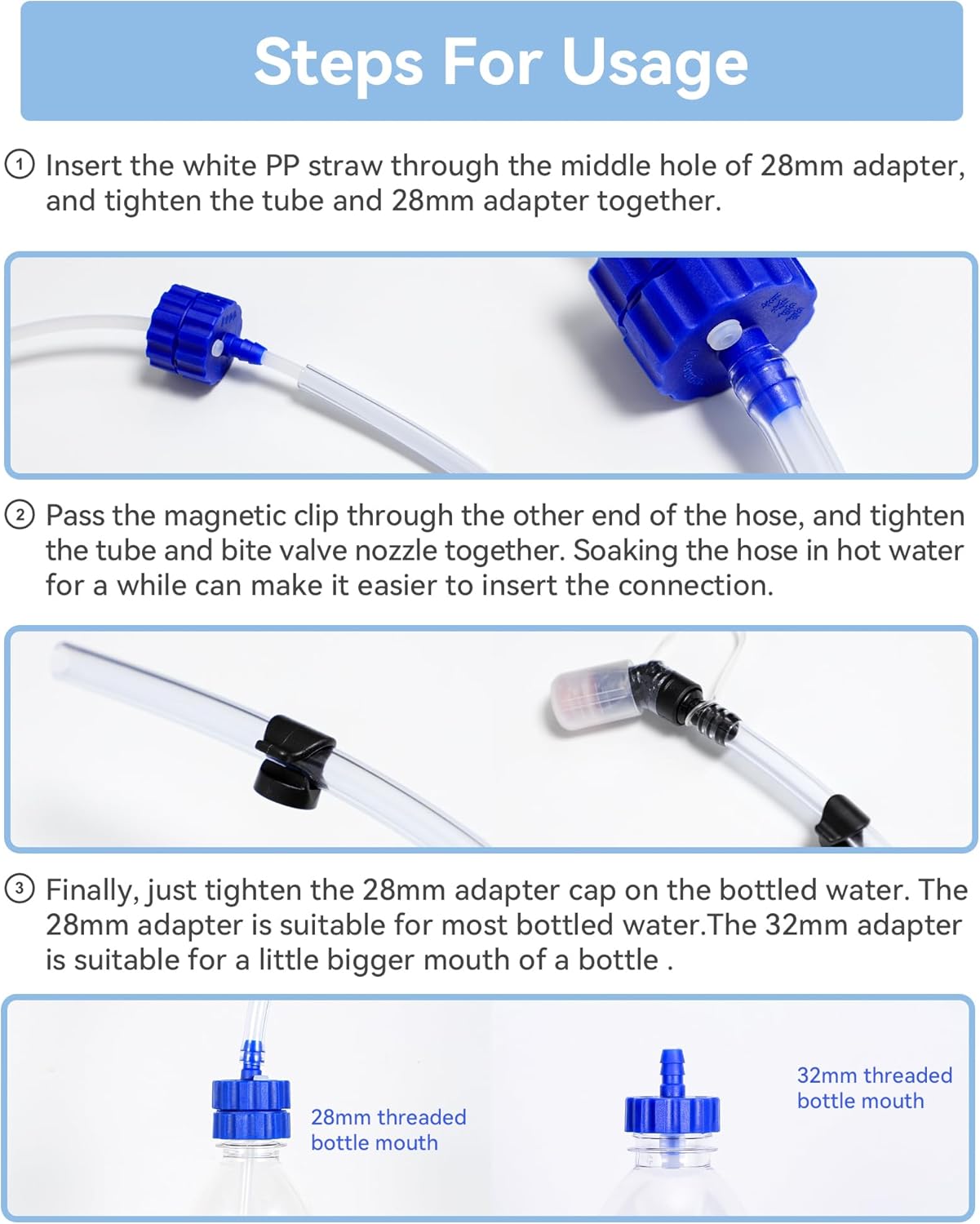 Steps For Usage

① Insert the white PP straw through the middle hole of 28mm adapter, and tighten the tube and 28mm adapter together.

② Pass the magnetic clip through the other end of the hose, and tighten the tube and bite valve nozzle together. Soaking the hose in hot water for a while can make it easier to insert the connection.

③ Finally, just tighten the 28mm adapter cap on the bottled water. The 28mm adapter is suitable for most bottled water.The 32mm adapter is suitable for a little bigger mouth of a bottle .

28mm threaded bottle mouth

32mm threaded bottle mouth