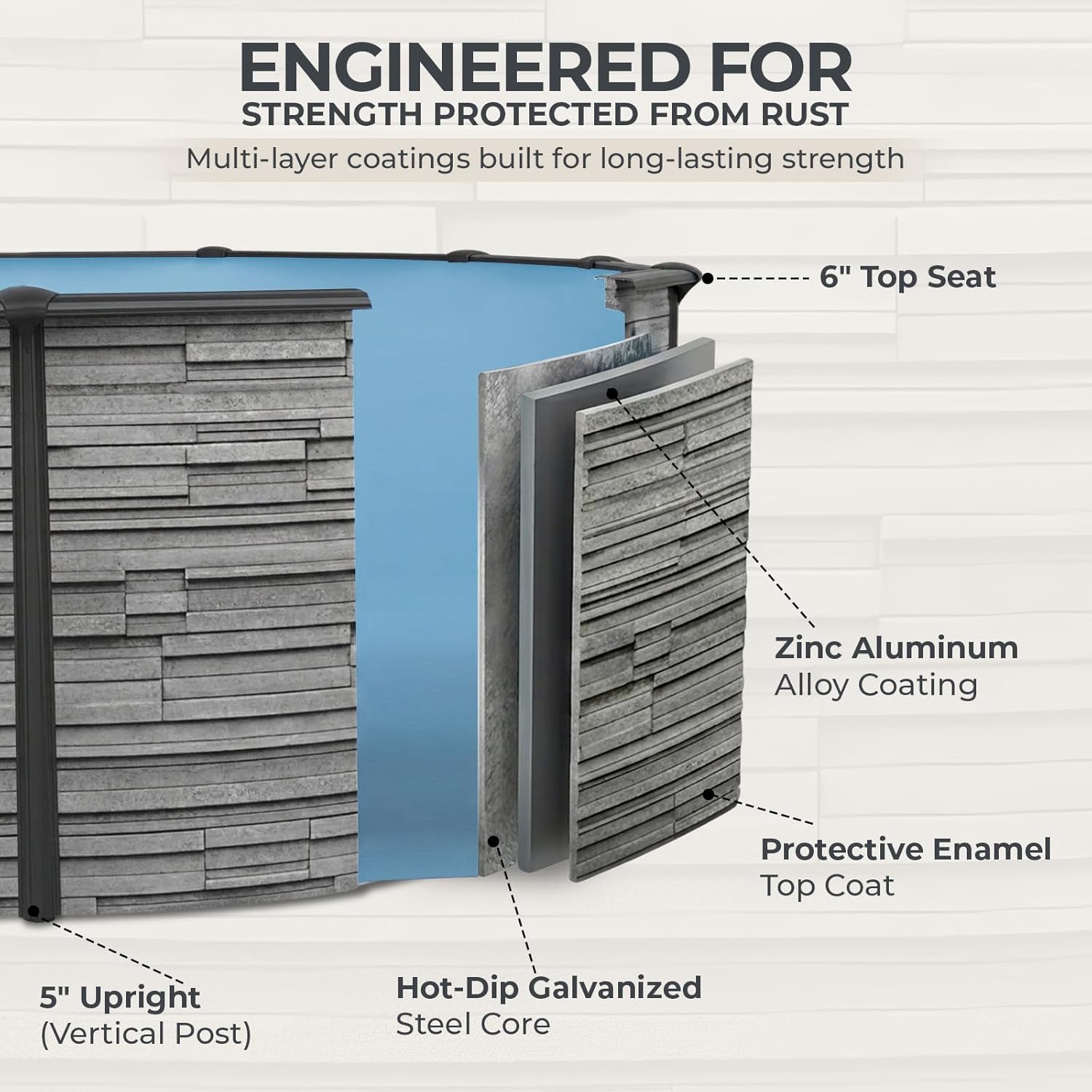 ENGINEERED FOR
STRENGTH PROTECTED FROM RUST
Multi-layer coatings built for long-lasting strength

6" Top Seat

Zinc Aluminum
Alloy Coating

Protective Enamel
Top Coat

5" Upright
(Vertical Post)

Hot-Dip Galvanized
Steel Core