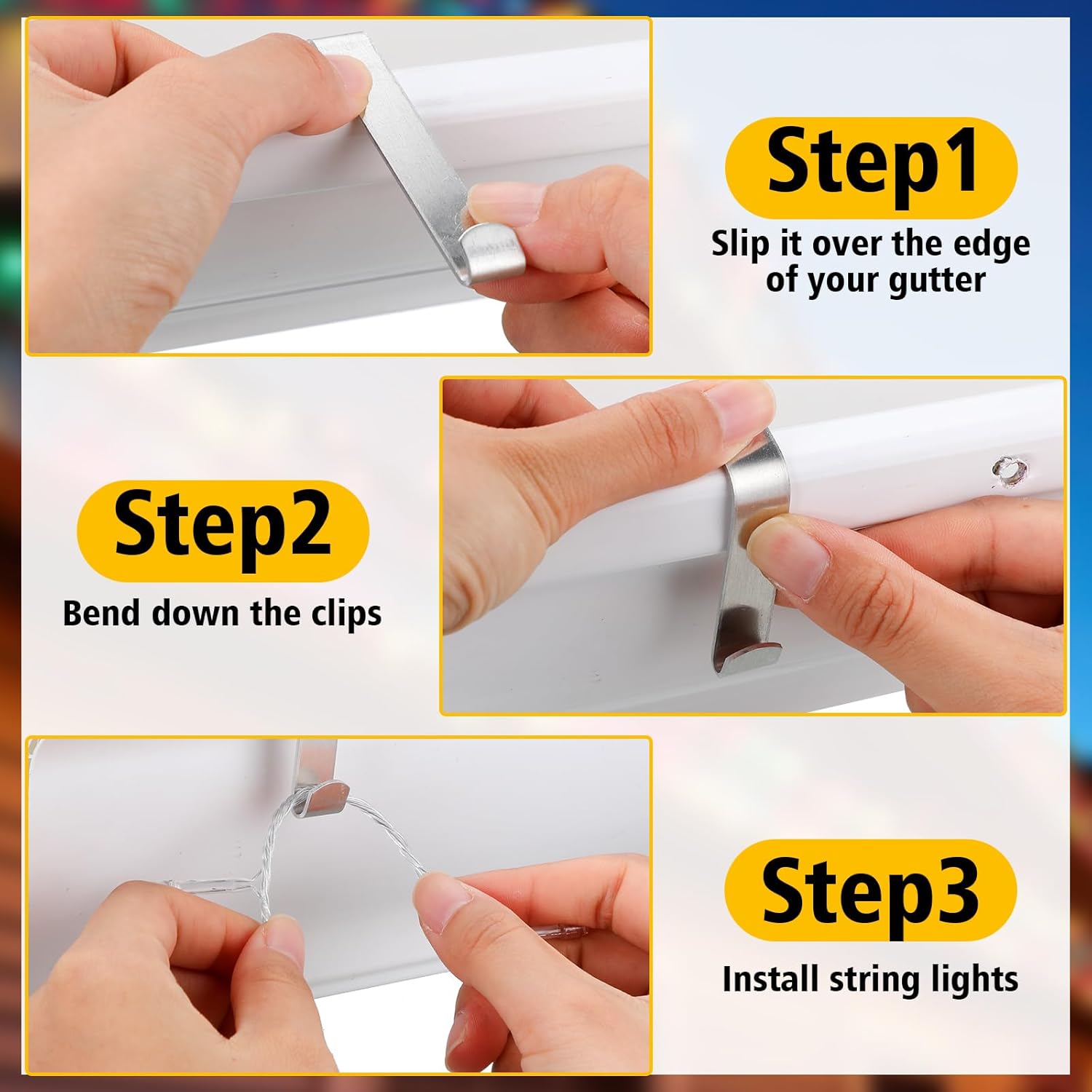 Step1

Slip it over the edge of your gutter

Step2

Bend down the clips

Step3

Install string lights