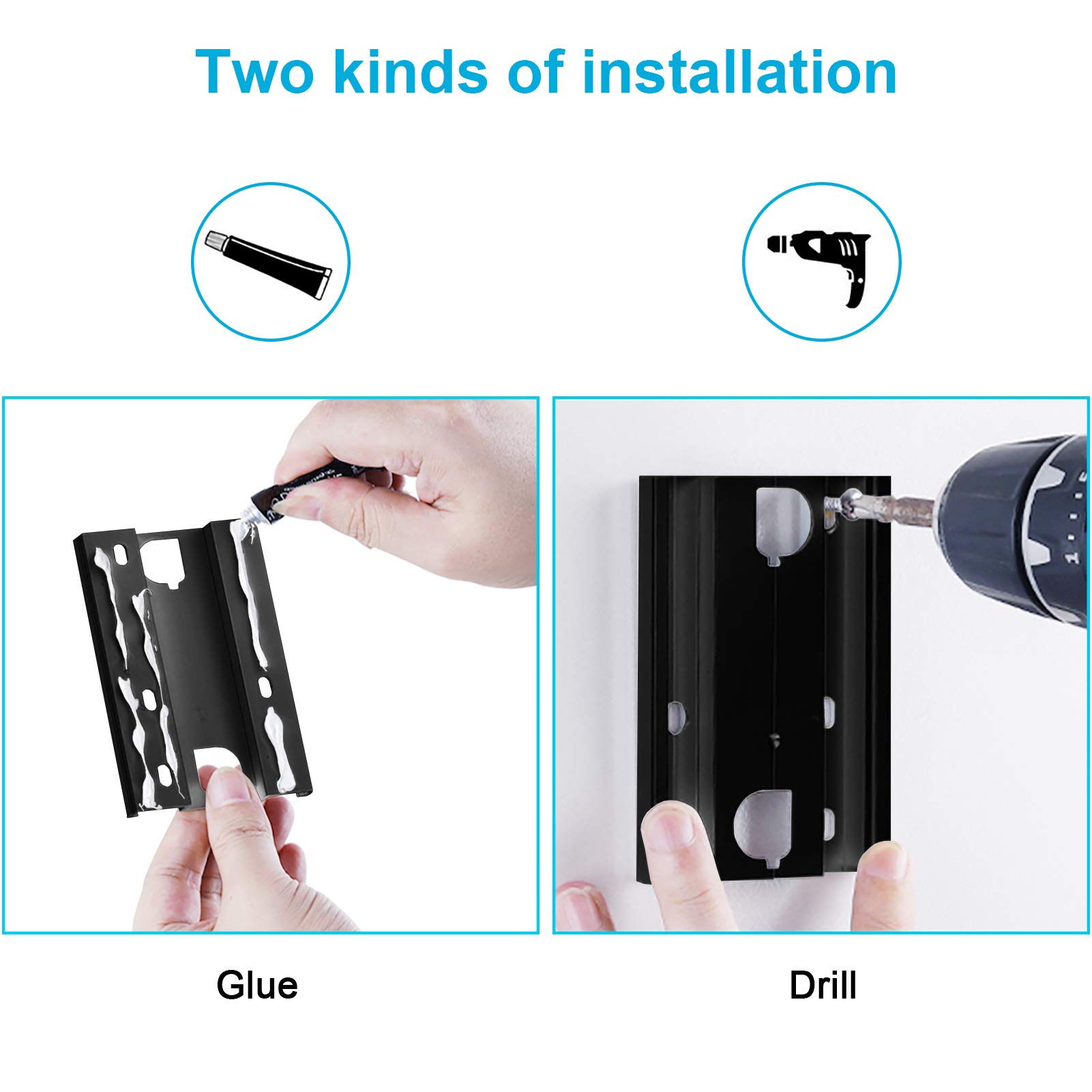 Two kinds of installation

Glue

Drill