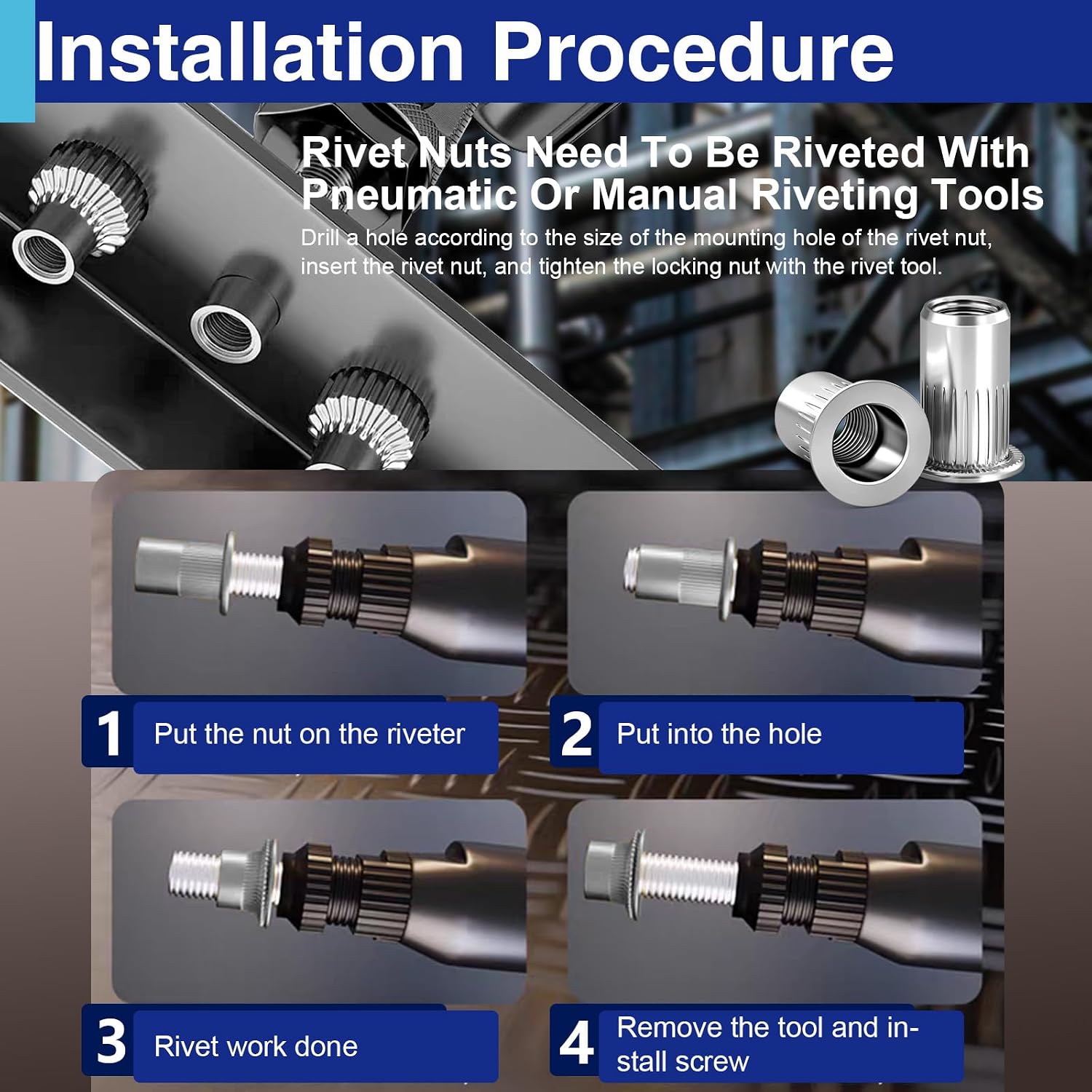 Installation Procedure

Rivet Nuts Need To Be Riveted With Pneumatic Or Manual Riveting Tools

Drill a hole according to the size of the mounting hole of the rivet nut, insert the rivet nut, and tighten the locking nut with the rivet tool.

1 Put the nut on the riveter

2 Put into the hole

3 Rivet work done

4 Remove the tool and install screw