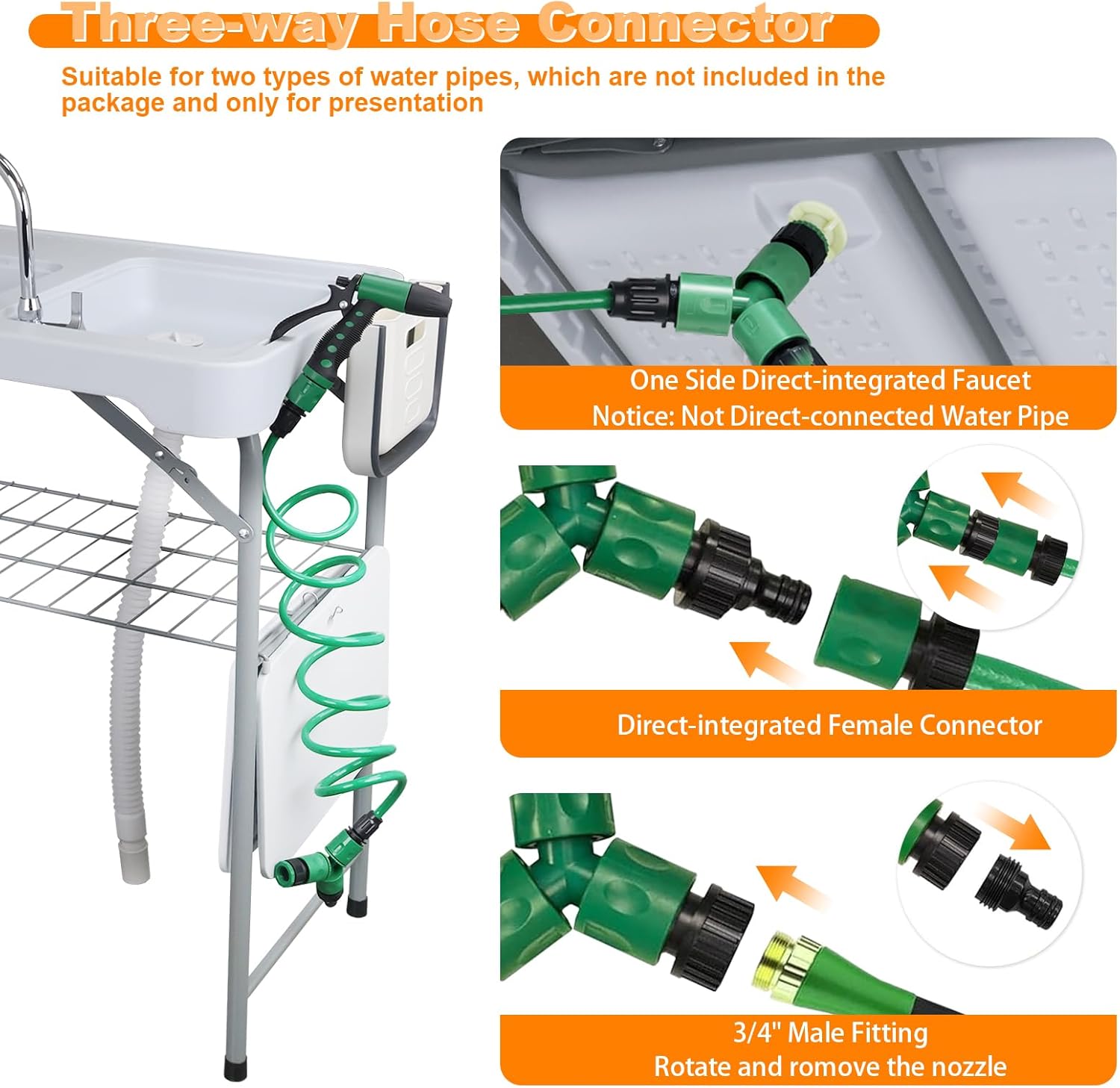 Three-way Hose Connector

Suitable for two types of water pipes, which are not included in the package and only for presentation

One Side Direct-integrated Faucet
Notice: Not Direct-connected Water Pipe

Direct-integrated Female Connector

3/4" Male Fitting
Rotate and romove the nozzle