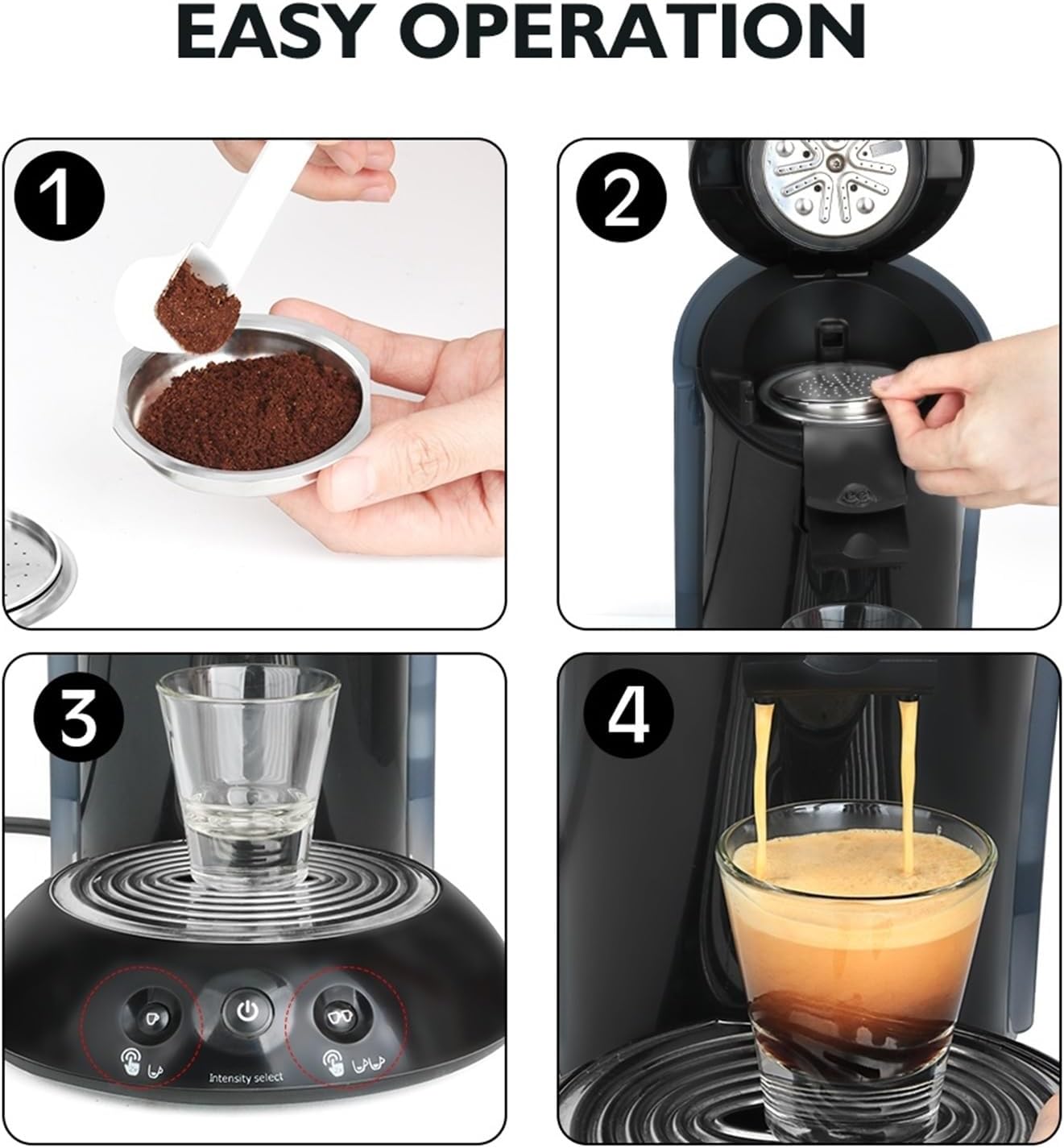 EASY OPERATION

1

2

3

Intensity select

4