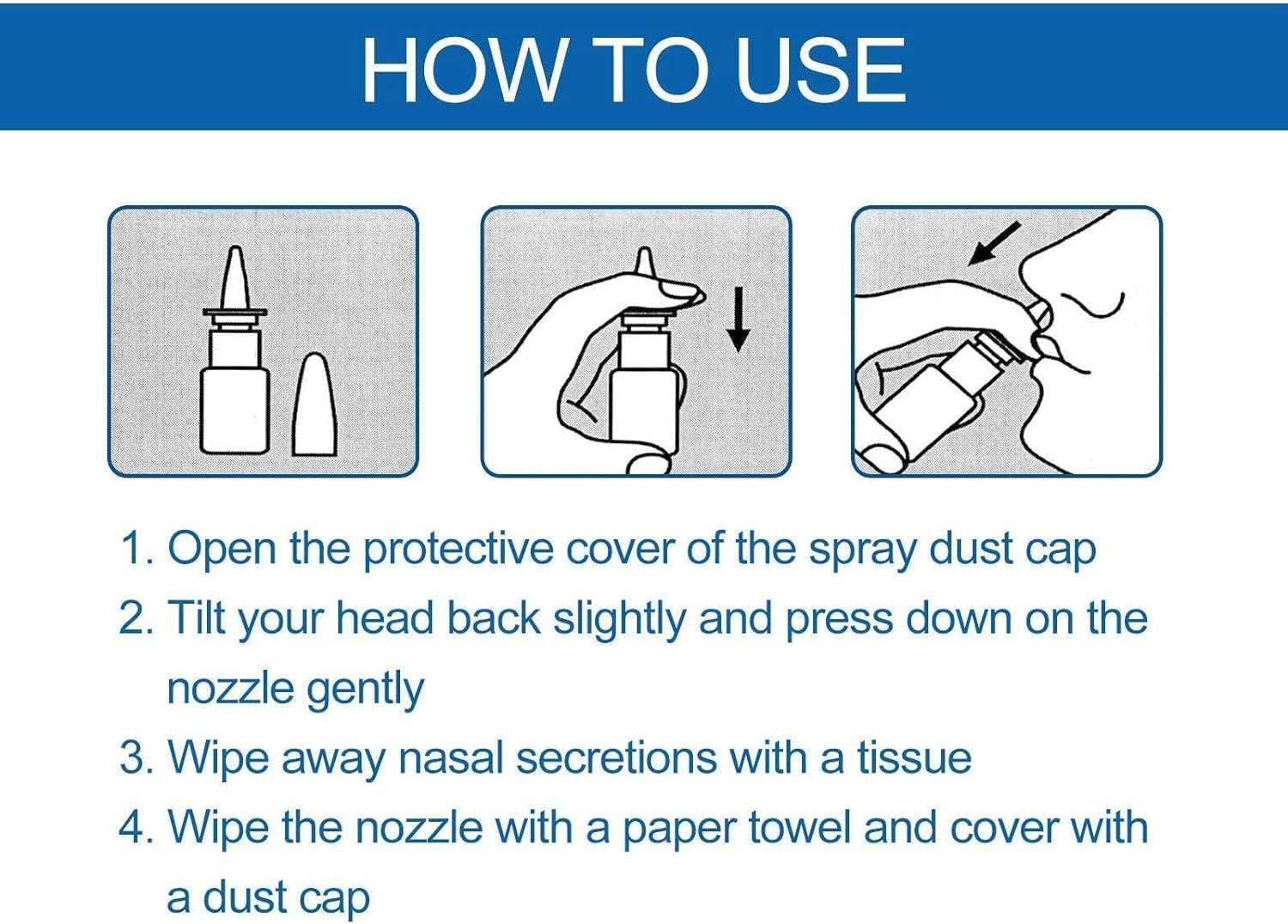 HOW TO USE

1. Open the protective cover of the spray dust cap

2. Tilt your head back slightly and press down on the nozzle gently

3. Wipe away nasal secretions with a tissue

4. Wipe the nozzle with a paper towel and cover with a dust cap