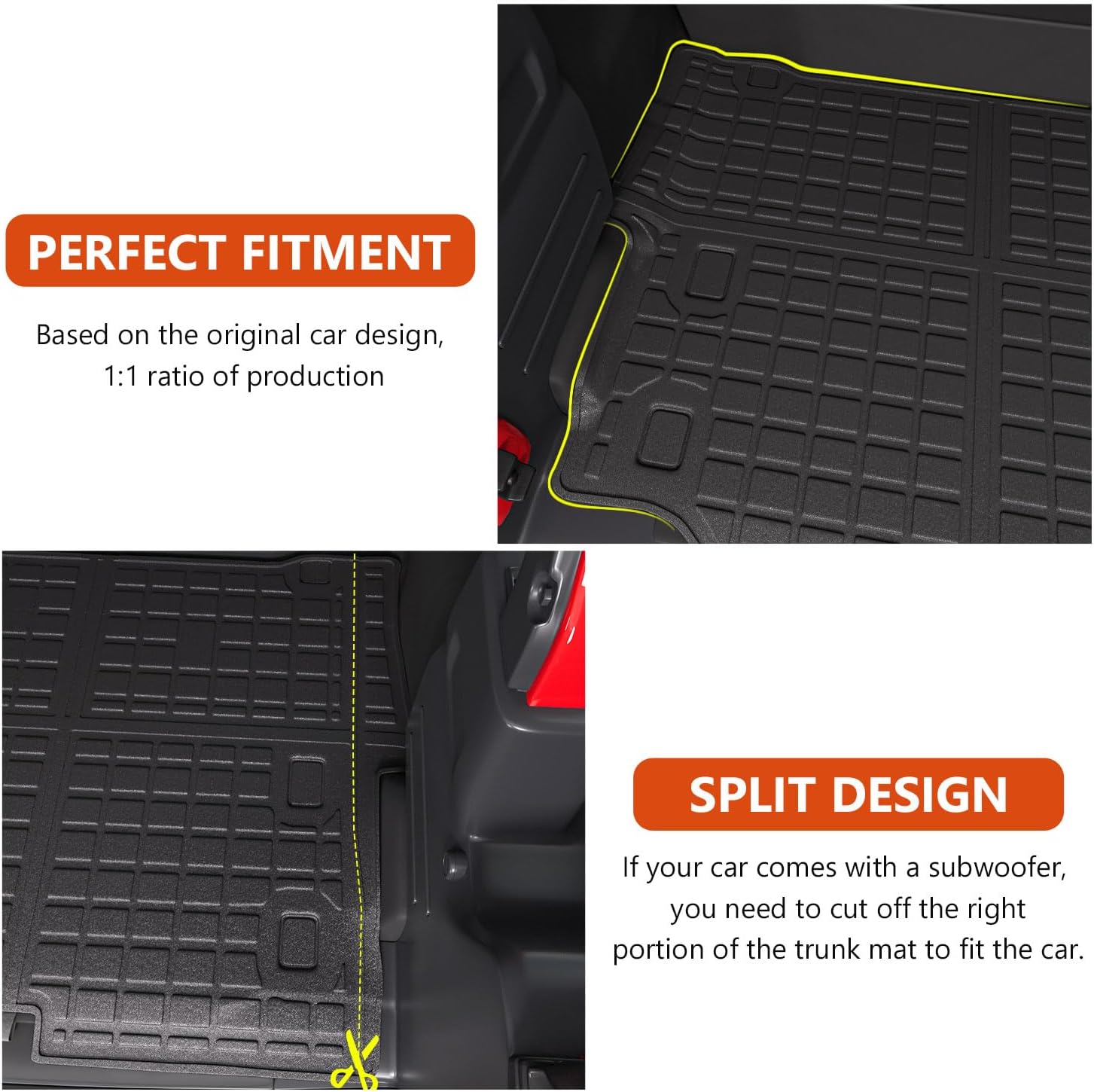 PERFECT FITMENT

Based on the original car design, 1:1 ratio of production

SPLIT DESIGN

If your car comes with a subwoofer, you need to cut off the right portion of the trunk mat to fit the car.