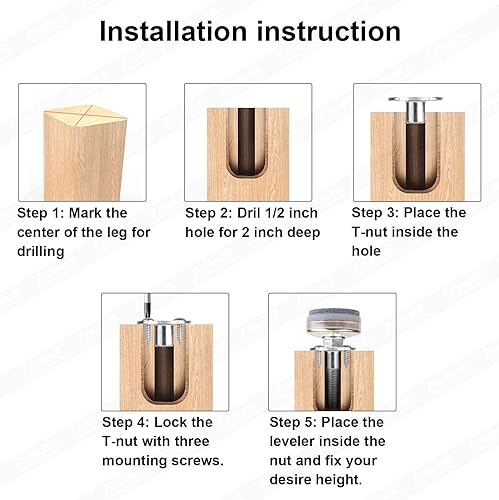 Installation instruction

Step 1: Mark the center of the leg for drilling

Step 2: Dril 1/2 inch hole for 2 inch deep

Step 3: Place the T-nut inside the hole

Step 4: Lock the T-nut with three mounting screws.

Step 5: Place the leveler inside the nut and fix your desire height.