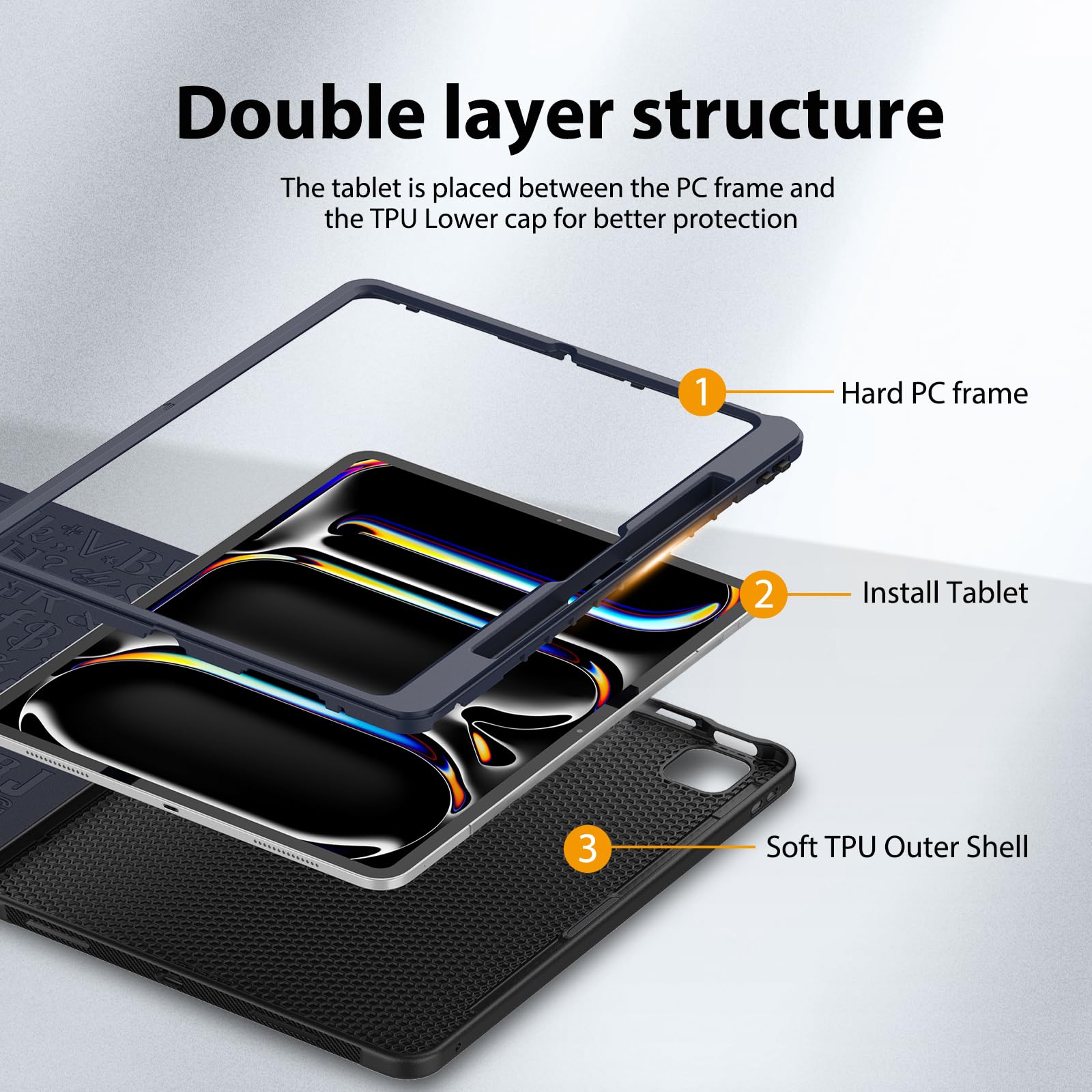 Double layer structure

The tablet is placed between the PC frame and the TPU Lower cap for better protection

1 Hard PC frame

2 Install Tablet

3 Soft TPU Outer Shell