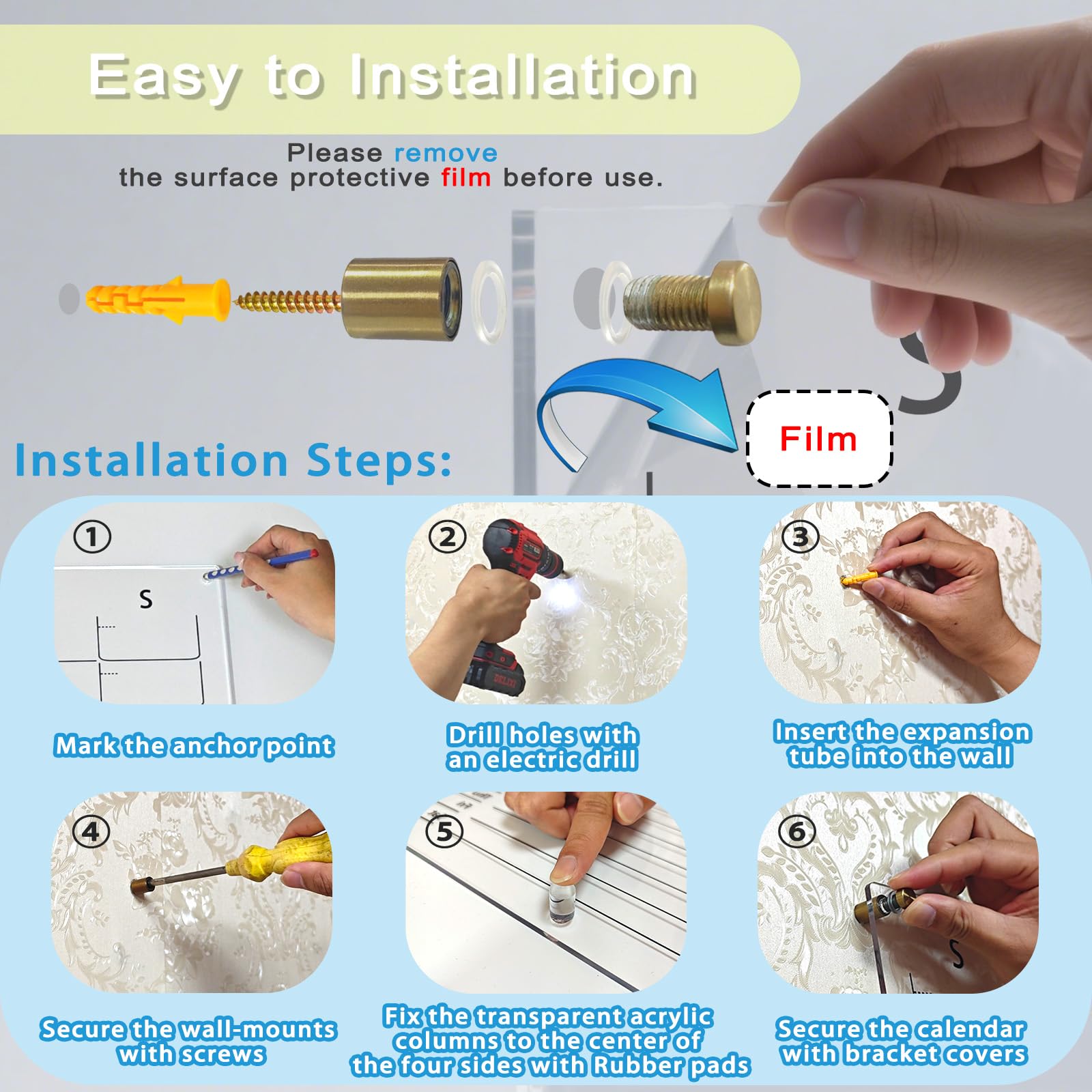 Easy to Installation

Please remove the surface protective film before use.

Film

Installation Steps:

①

S

Mark the anchor point

②

Drill holes with an electric drill

③

Insert the expansion tube into the wall

④

Secure the wall-mounts with screws

⑤

Fix the transparent acrylic columns to the center of the four sides with Rubber pads

⑥

S

Secure the calendar with bracket covers