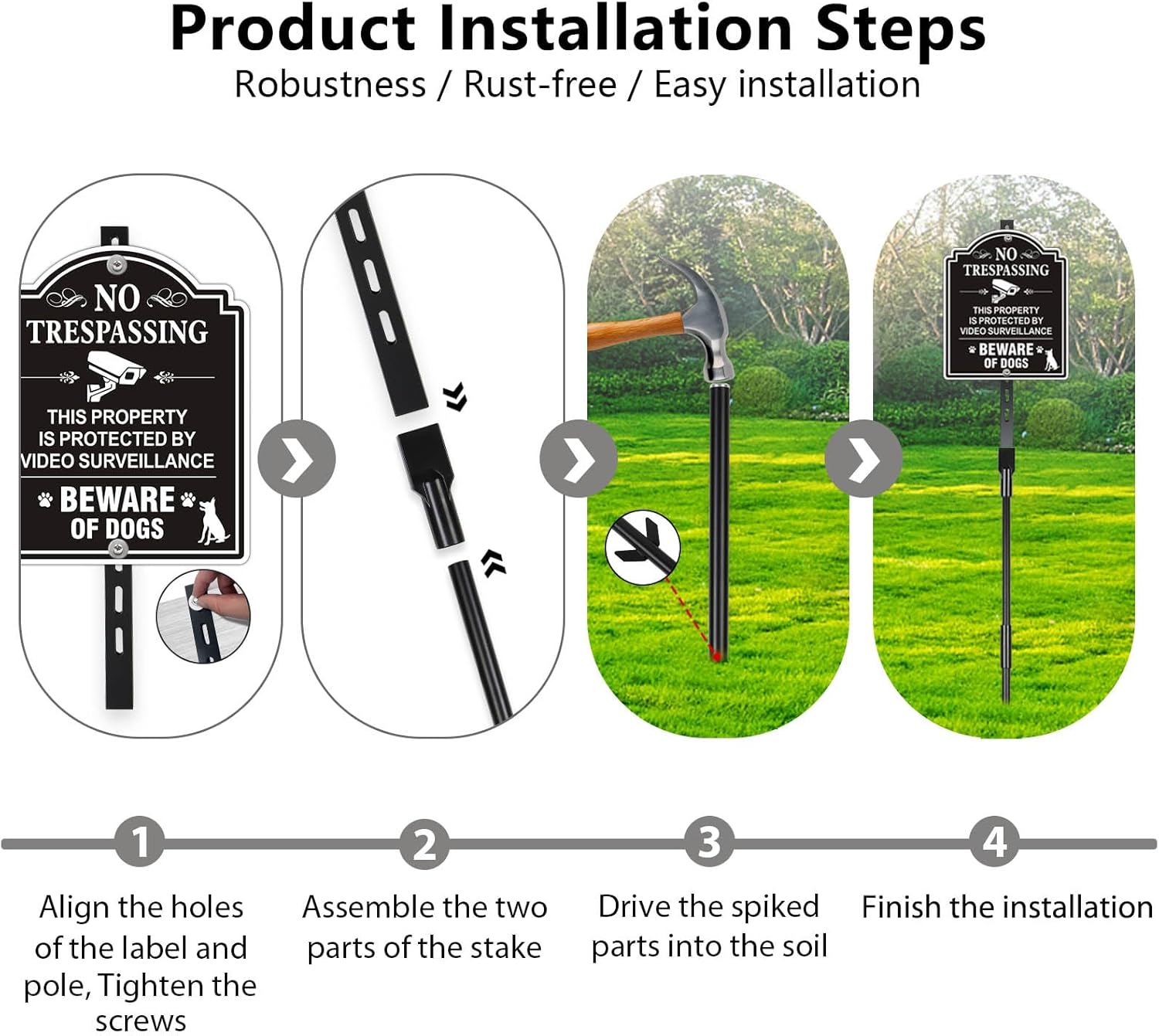 Product Installation Steps
Robustness / Rust-free / Easy installation

NO TRESPASSING
THIS PROPERTY IS PROTECTED BY VIDEO SURVEILLANCE
BEWARE OF DOGS

NO TRESPASSING
THIS PROPERTY IS PROTECTED BY VIDEO SURVEILLANCE
BEWARE OF DOGS

1
Align the holes of the label and pole, Tighten the screws

2
Assemble the two parts of the stake

3
Drive the spiked parts into the soil

4
Finish the installation