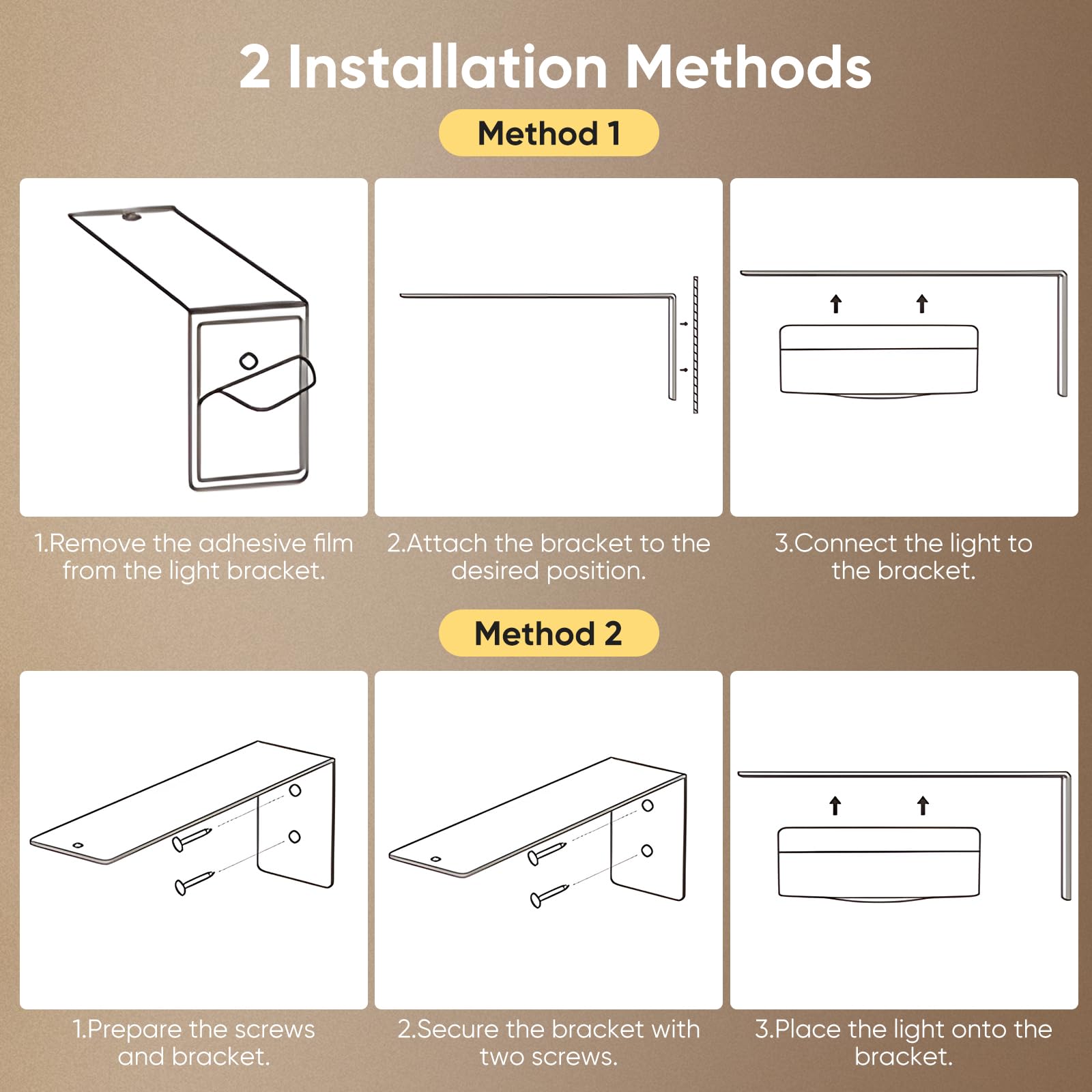 2 Installation Methods

Method 1

1.Remove the adhesive film from the light bracket.

2.Attach the bracket to the desired position.

3.Connect the light to the bracket.

Method 2

1.Prepare the screws and bracket.

2.Secure the bracket with two screws.

3.Place the light onto the bracket.