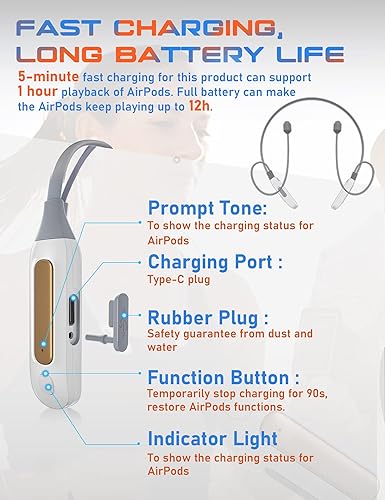 FAST CHARGING, LONG BATTERY LIFE

5-minute fast charging for this product can support 1 hour playback of AirPods. Full battery can make the AirPods keep playing up to 12h.

Prompt Tone:
To show the charging status for AirPods

Charging Port :
Type-C plug

Rubber Plug :
Safety guarantee from dust and water

Function Button :
Temporarily stop charging for 90s, restore AirPods functions.

Indicator Light
To show the charging status for AirPods