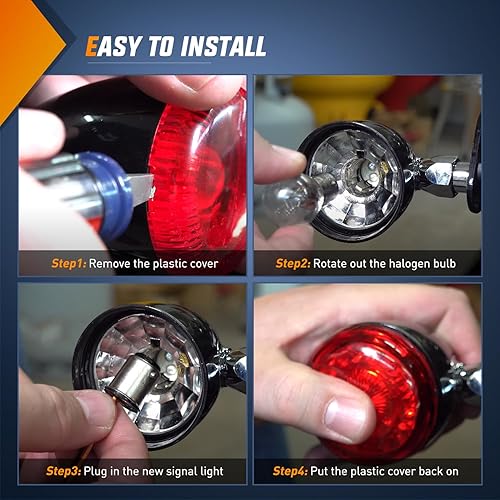 EASY TO INSTALL

Step1: Remove the plastic cover

Step2: Rotate out the halogen bulb

Step3: Plug in the new signal light

Step4: Put the plastic cover back on