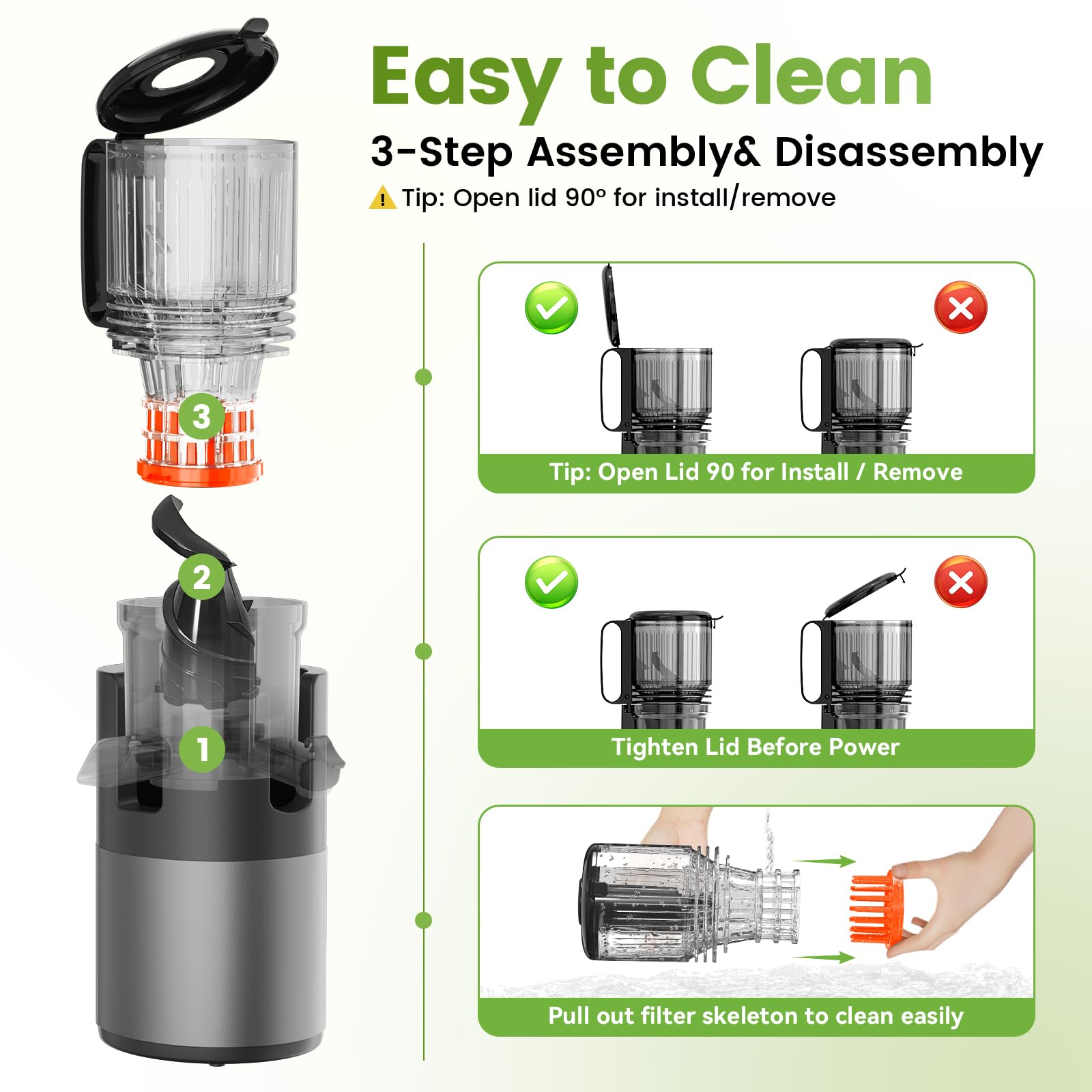 Easy to Clean

3-Step Assembly& Disassembly

Tip: Open lid 90° for install/remove

3

2

1

Tip: Open Lid 90 for Install / Remove

Tighten Lid Before Power

Pull out filter skeleton to clean easily