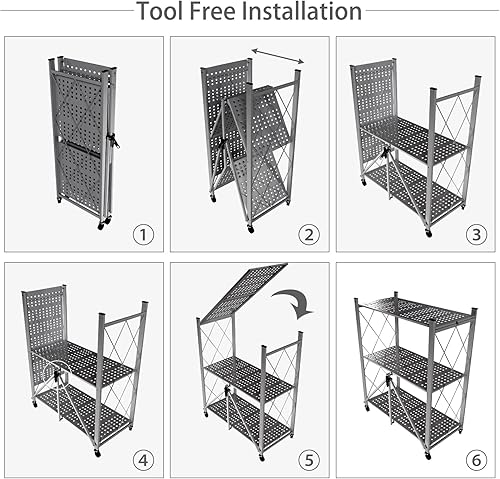 Tool Free Installation

1

2

3

4

5

6