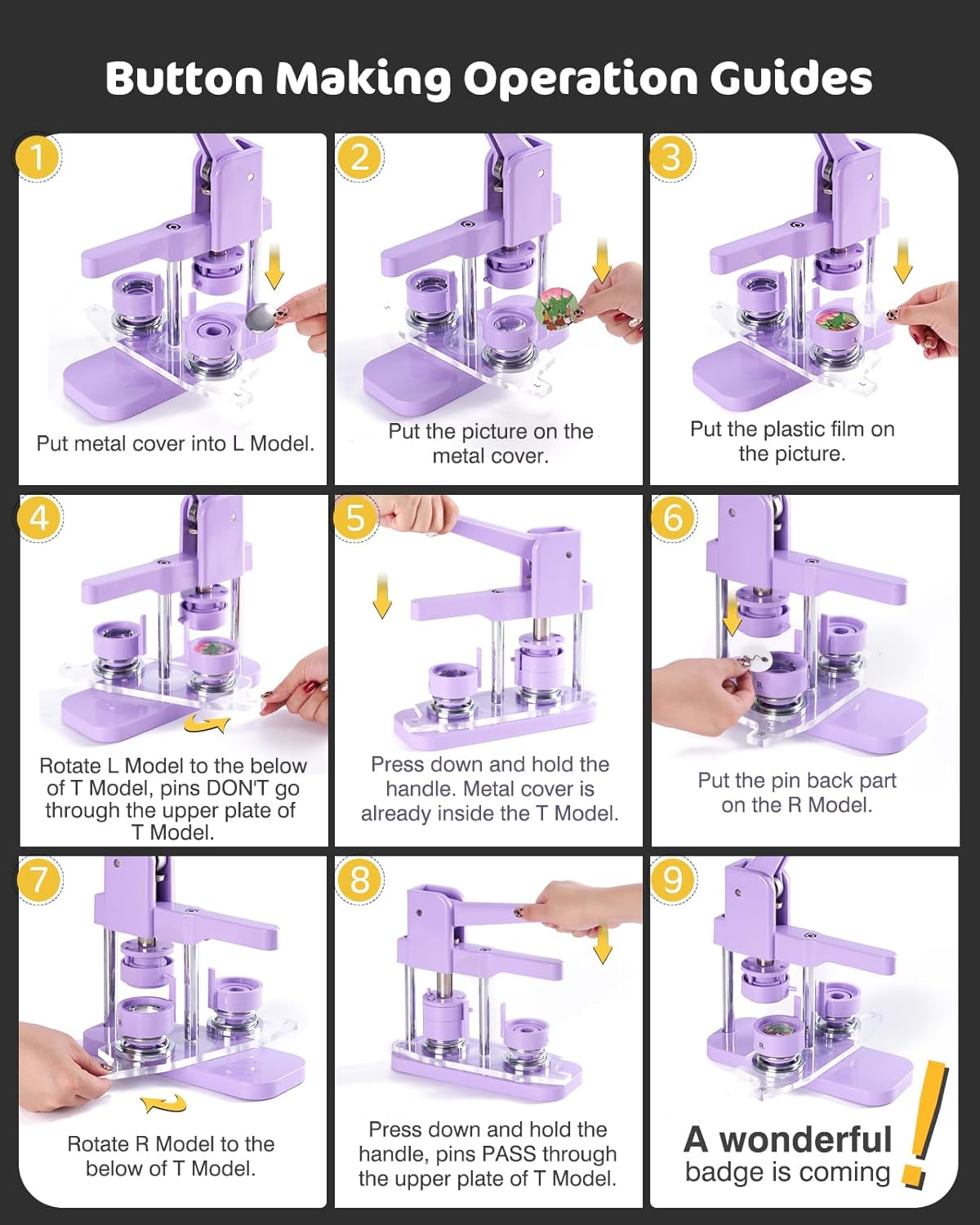 Button Making Operation Guides

1
Put metal cover into L Model.

2
Put the picture on the metal cover.

3
Put the plastic film on the picture.

4
Rotate L Model to the below of T Model, pins DON'T go through the upper plate of T Model.

5
Press down and hold the handle. Metal cover is already inside the T Model.

6
Put the pin back part on the R Model.

7
Rotate R Model to the below of T Model.

8
Press down and hold the handle, pins PASS through the upper plate of T Model.

9
A wonderful badge is coming !