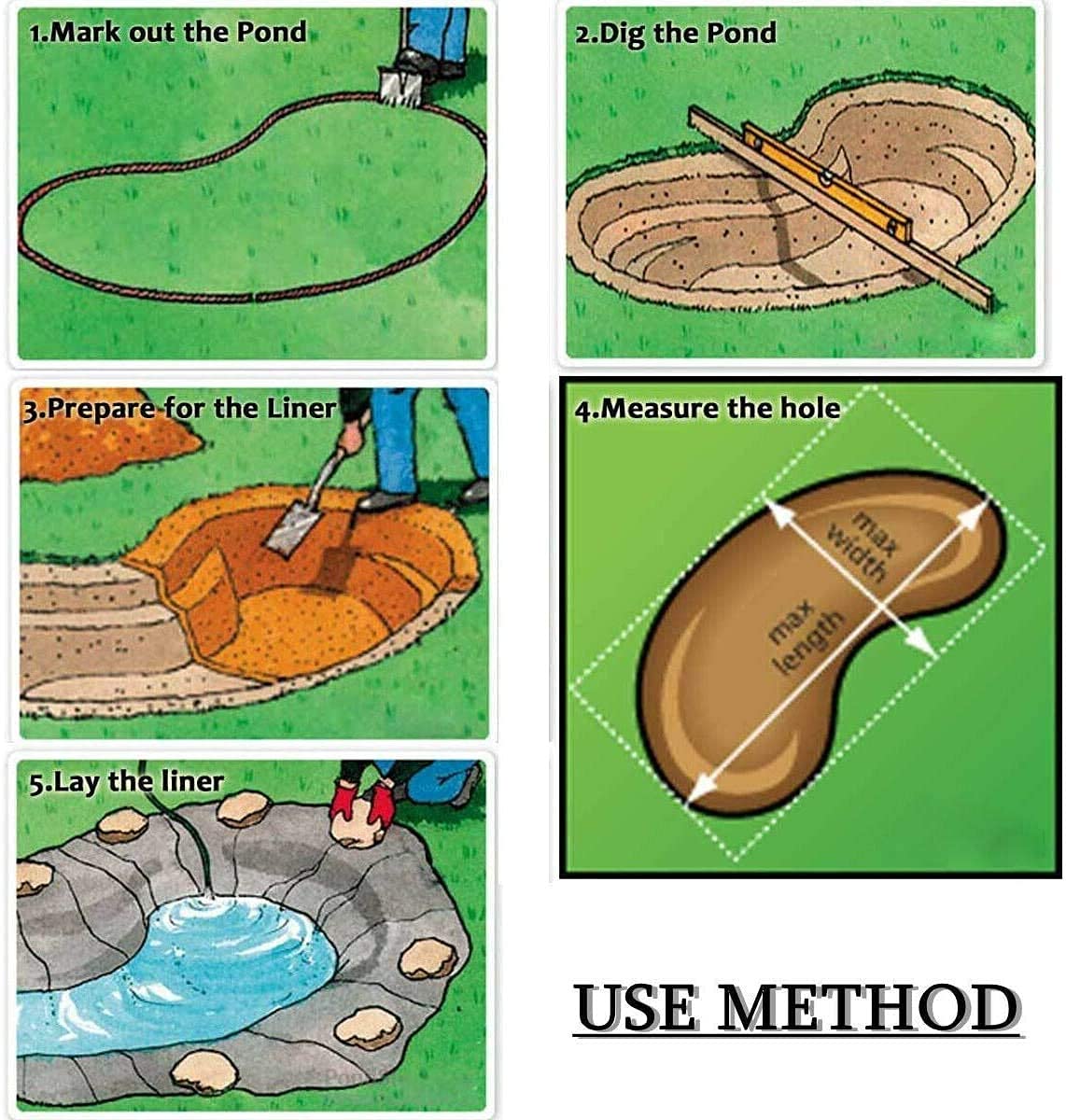 1.Mark out the Pond

2.Dig the Pond

3.Prepare for the Liner

4.Measure the hole

max width

max length

5.Lay the liner

USE METHOD