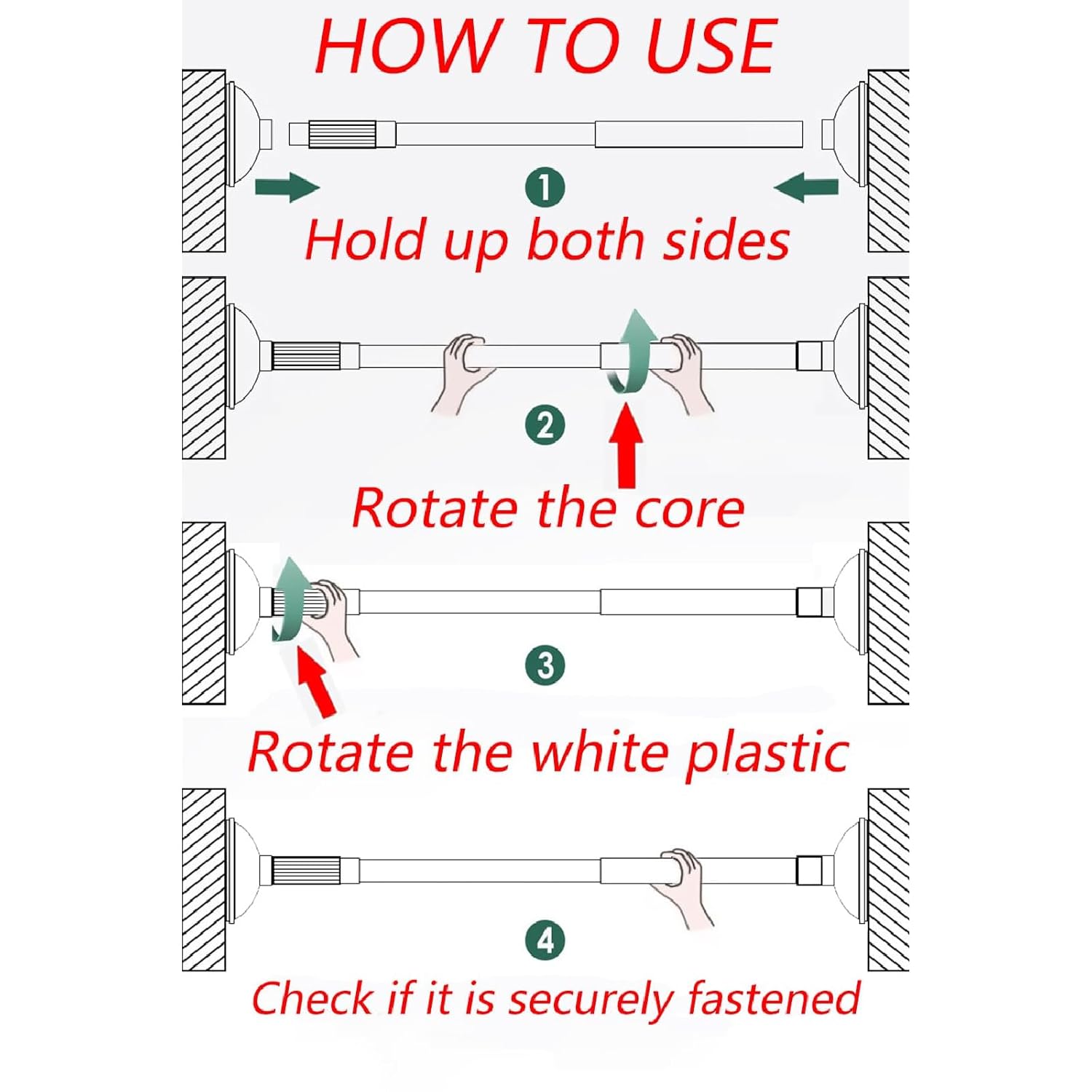 HOW TO USE

1

Hold up both sides

2

Rotate the core

3

Rotate the white plastic

4

Check if it is securely fastened