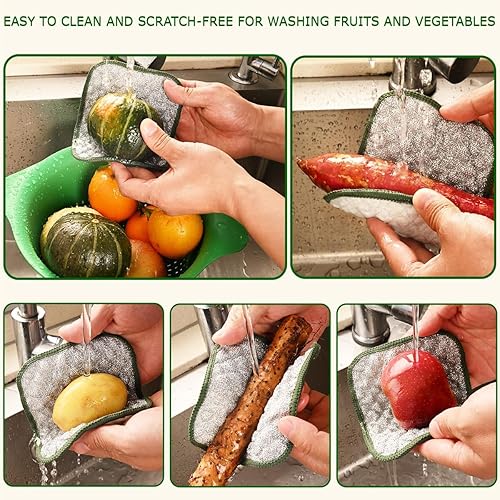 EASY TO CLEAN AND SCRATCH-FREE FOR WASHING FRUITS AND VEGETABLES