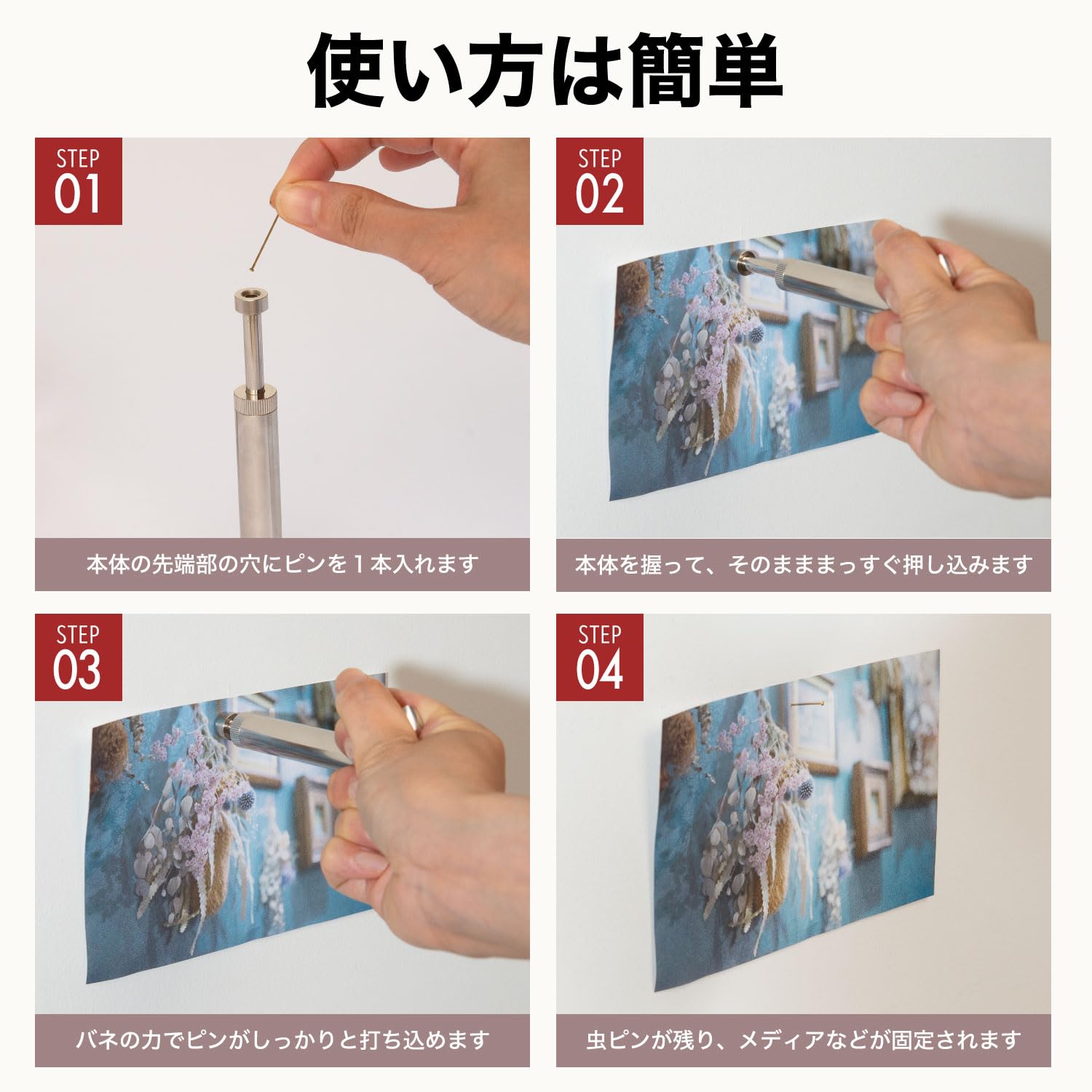 使い方は簡単

STEP 01

本体の先端部の穴にピンを１本入れます

STEP 02

本体を握って、そのまままっすぐ押し込みます

STEP 03

バネの力でピンがしっかりと打ち込めます

STEP 04

虫ピンが残り、メディアなどが固定されます