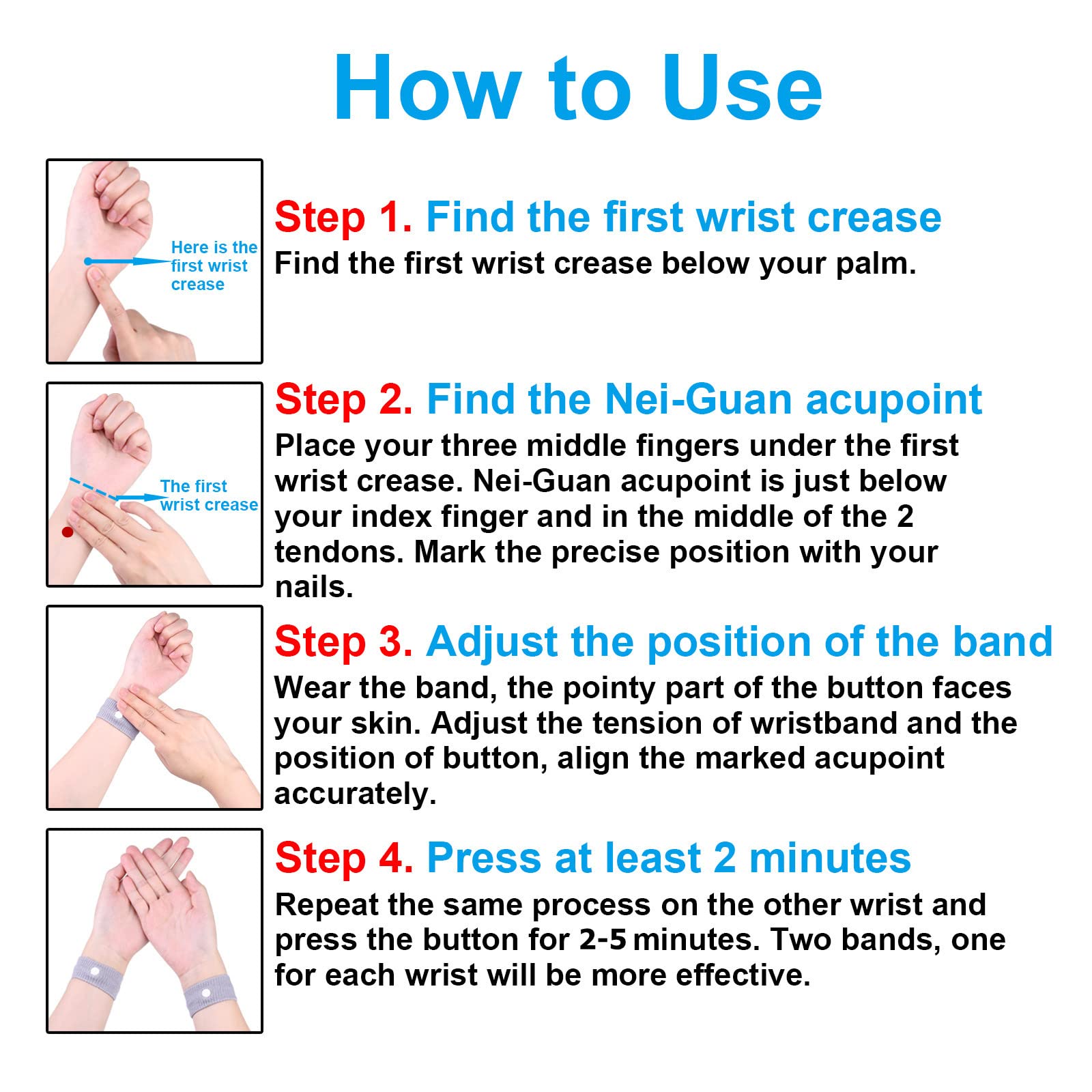 How to Use

Here is the first wrist crease

Step 1. Find the first wrist crease
Find the first wrist crease below your palm.

The first wrist crease

Step 2. Find the Nei-Guan acupoint
Place your three middle fingers under the first wrist crease. Nei-Guan acupoint is just below your index finger and in the middle of the 2 tendons. Mark the precise position with your nails.

Step 3. Adjust the position of the band
Wear the band, the pointy part of the button faces your skin. Adjust the tension of wristband and the position of button, align the marked acupoint accurately.

Step 4. Press at least 2 minutes
Repeat the same process on the other wrist and press the button for 2-5 minutes. Two bands, one for each wrist will be more effective.