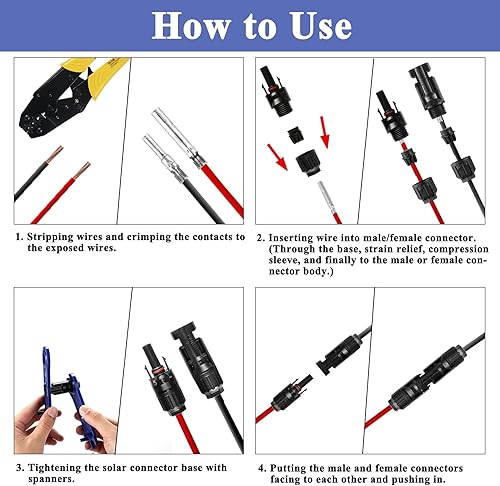 How to Use

1. Stripping wires and crimping the contacts to the exposed wires.

2. Inserting wire into male/female connector. (Through the base, strain relief, compression sleeve, and finally to the male or female connector body.)

3. Tightening the solar connector base with spanners.

4. Putting the male and female connectors facing to each other and pushing in.