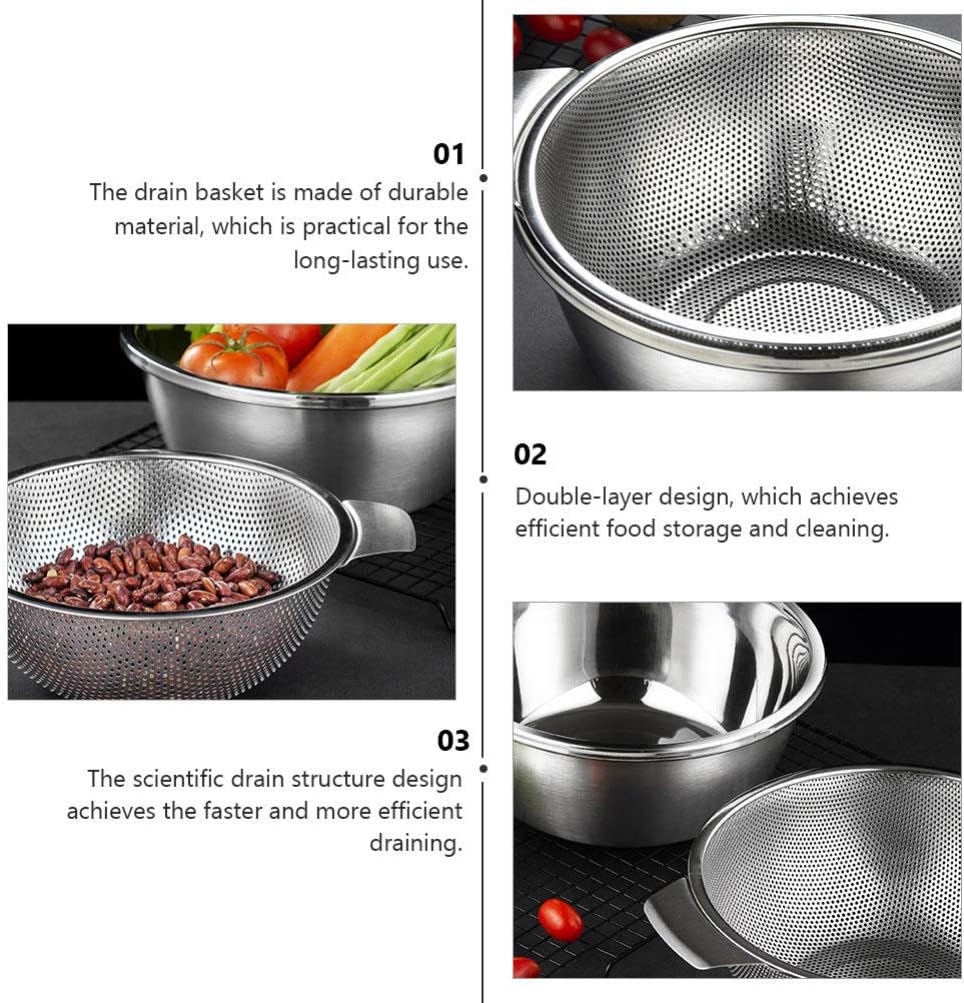 01
The drain basket is made of durable material, which is practical for the long-lasting use.

02
Double-layer design, which achieves efficient food storage and cleaning.

03
The scientific drain structure design achieves the faster and more efficient draining.