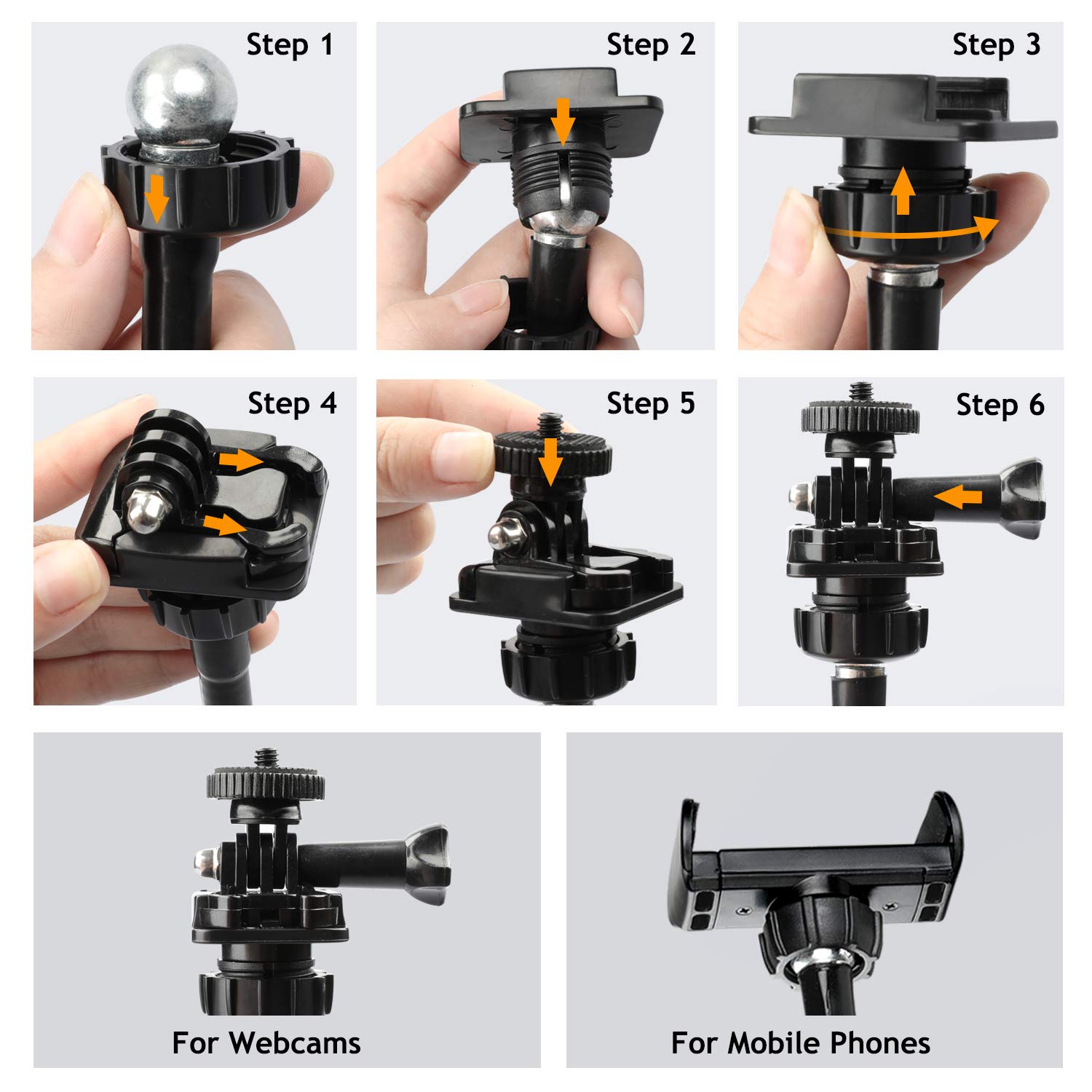 Step 1

Step 2

Step 3

Step 4

Step 5

Step 6

For Webcams

For Mobile Phones