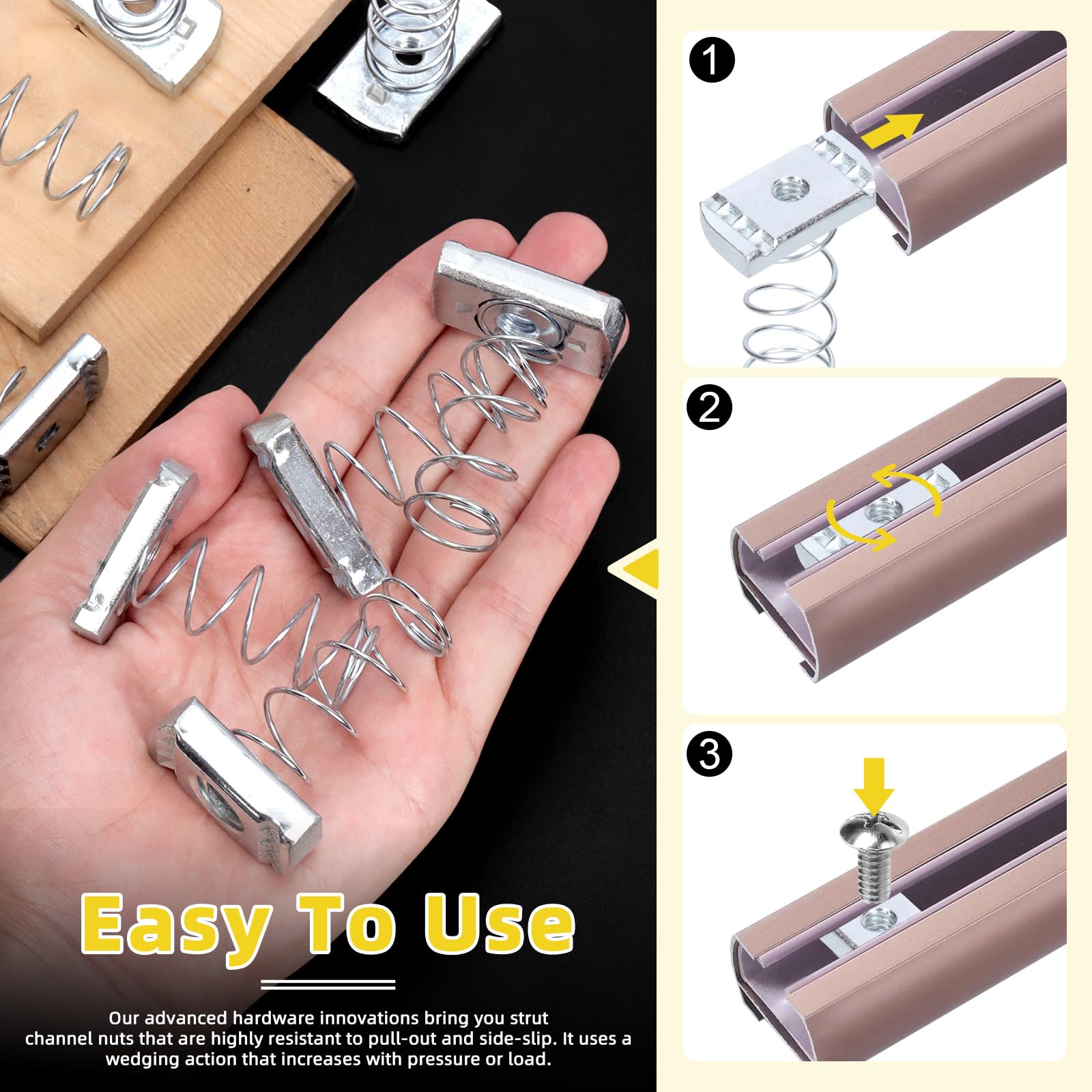 Easy To Use

Our advanced hardware innovations bring you strut channel nuts that are highly resistant to pull-out and side-slip. It uses a wedging action that increases with pressure or load.

1

2

3