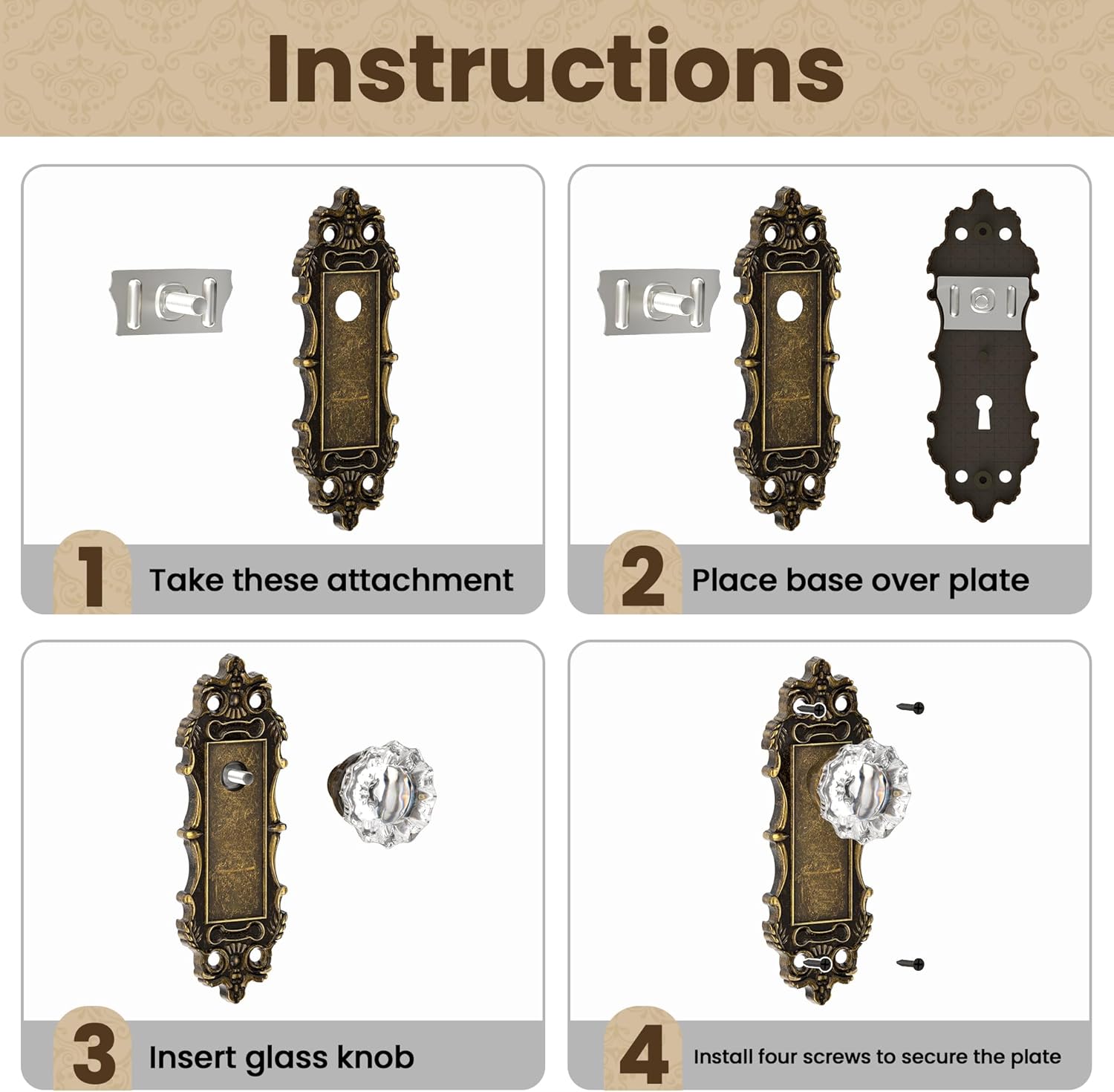 Instructions

1 Take these attachment

2 Place base over plate

3 Insert glass knob

4 Install four screws to secure the plate