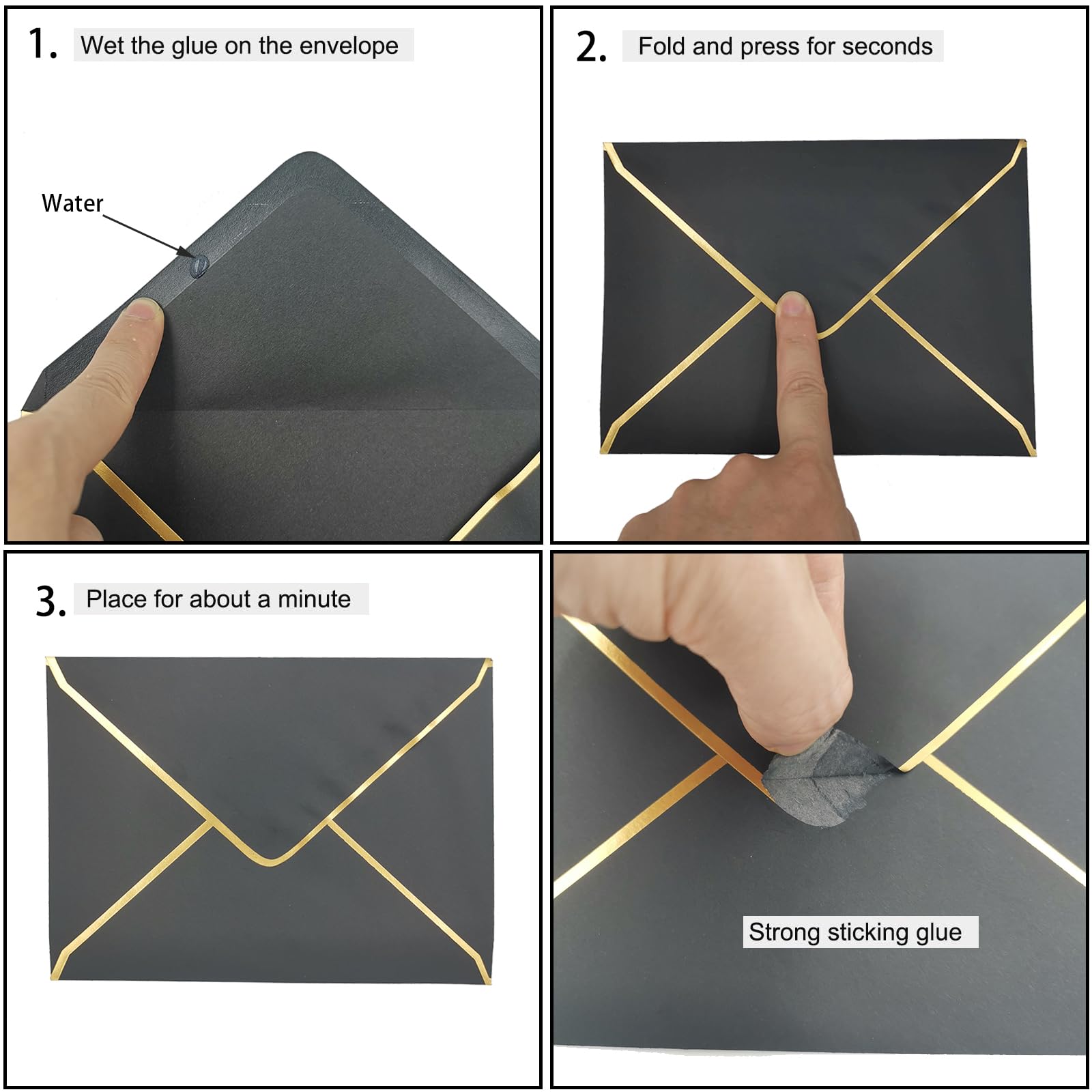 1. Wet the glue on the envelope

Water

2. Fold and press for seconds

3. Place for about a minute

Strong sticking glue