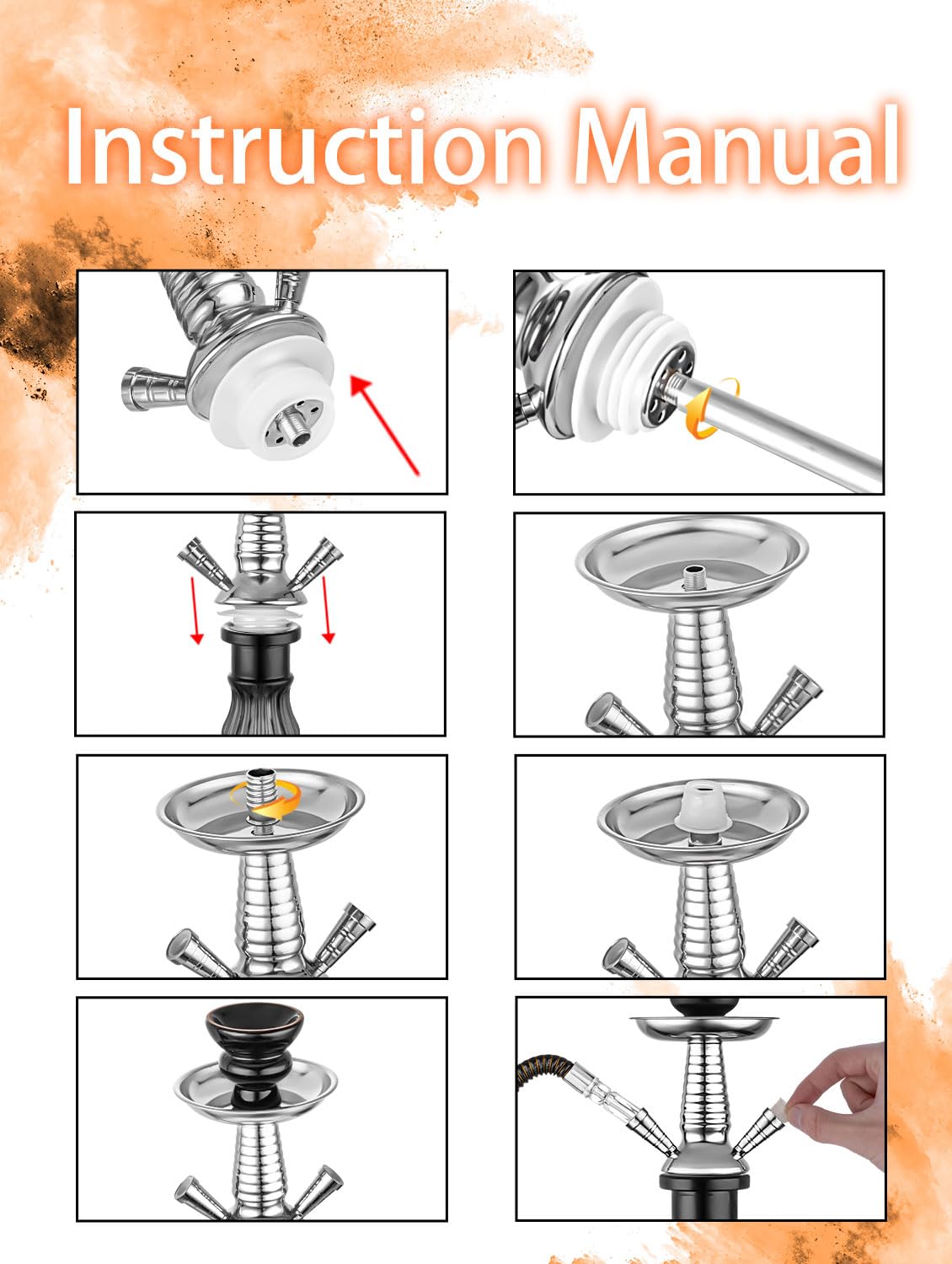 Instruction Manual