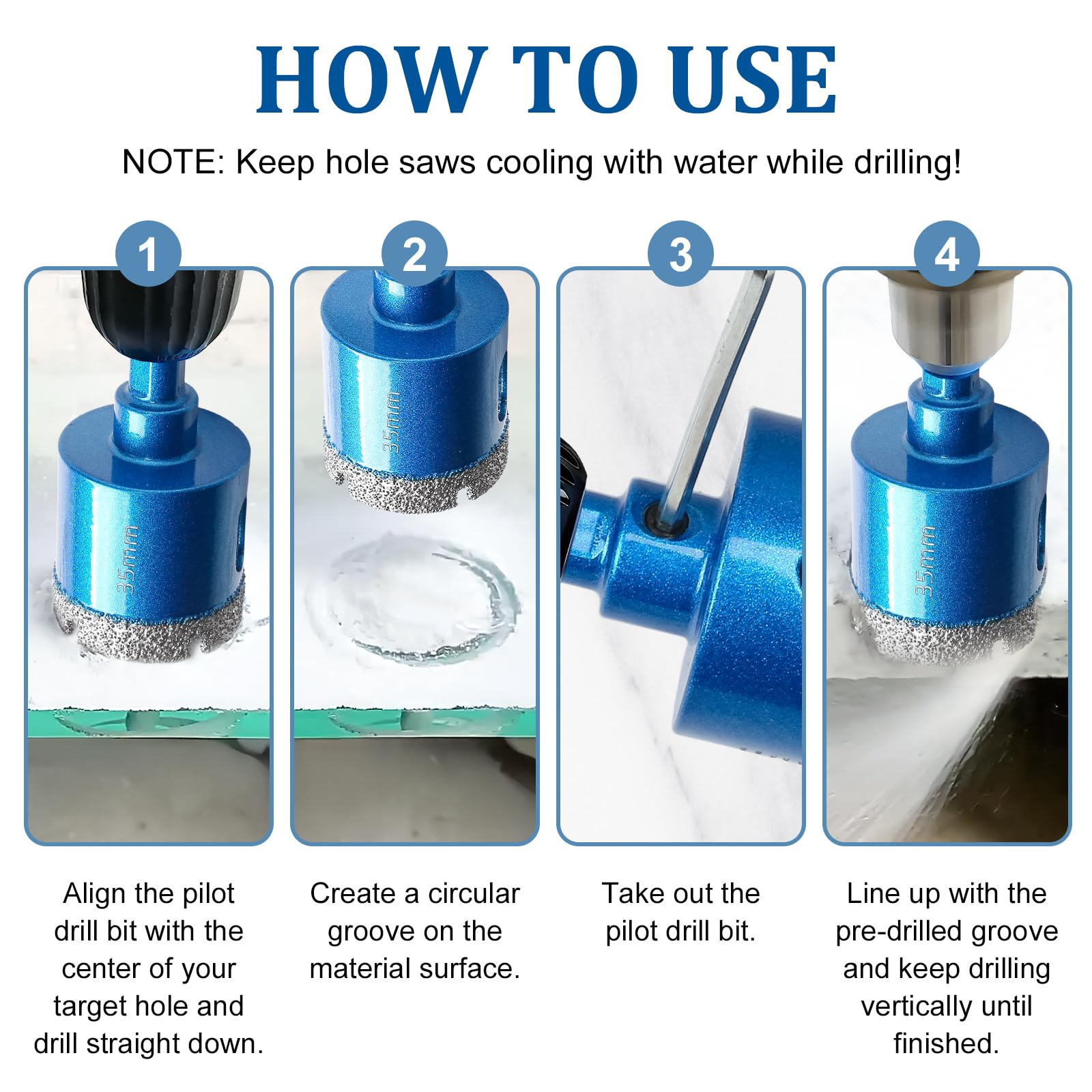 HOW TO USE

NOTE: Keep hole saws cooling with water while drilling!

1

35mm

Align the pilot drill bit with the center of your target hole and drill straight down.

2

35mm

Create a circular groove on the material surface.

3

Take out the pilot drill bit.

4

35mm

Line up with the pre-drilled groove and keep drilling vertically until finished.