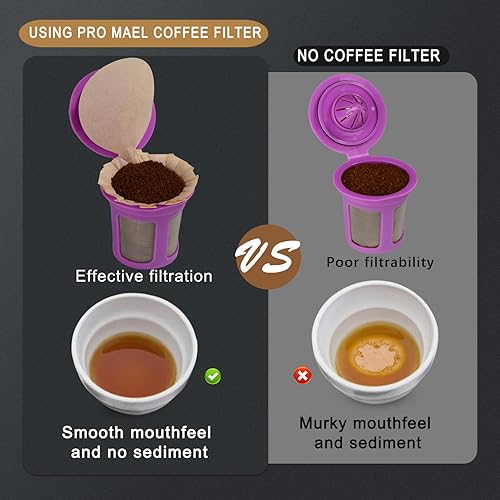 USING PRO MAEL COFFEE FILTER

Effective filtration

Smooth mouthfeel and no sediment

VS

NO COFFEE FILTER

Poor filtrability

Murky mouthfeel and sediment