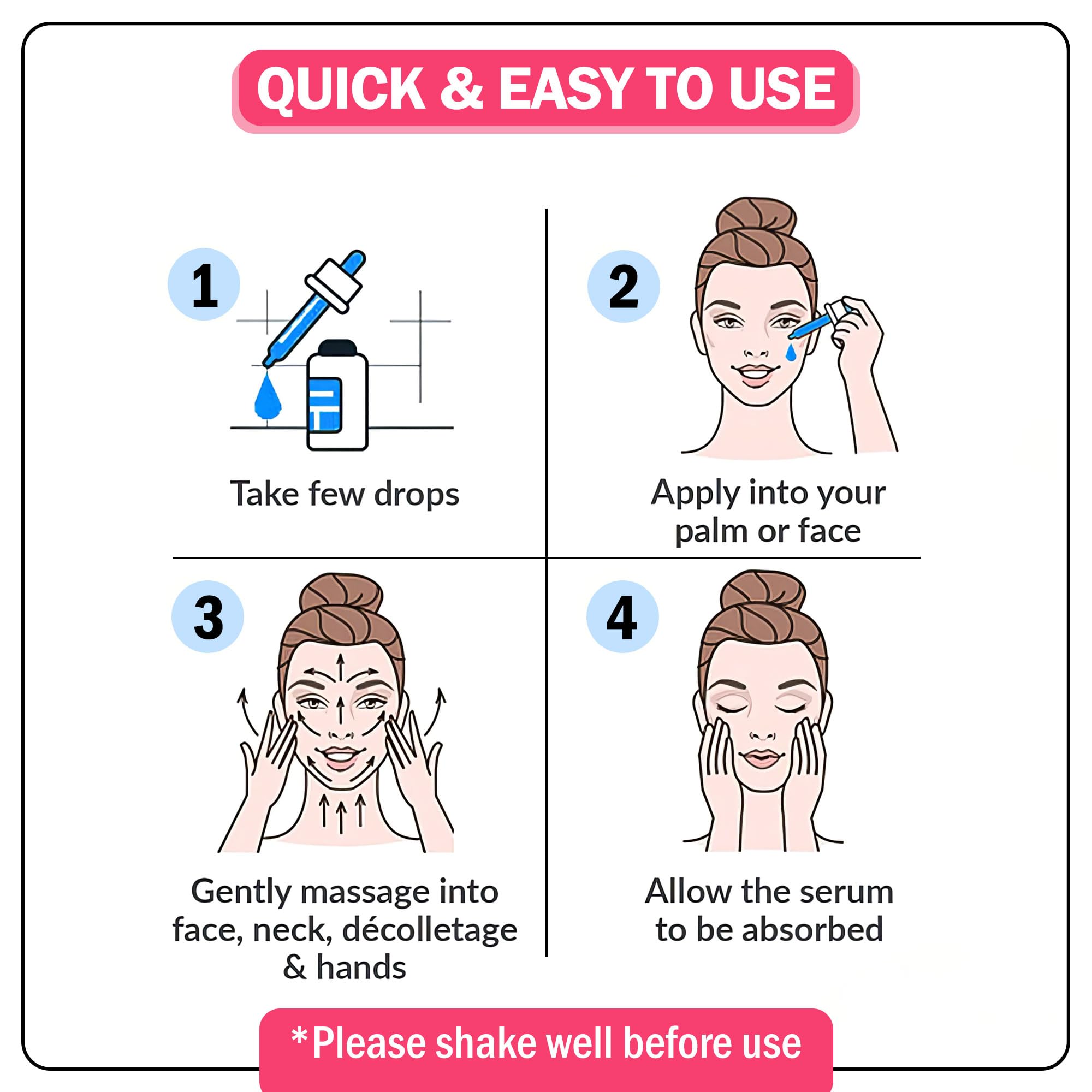 QUICK & EASY TO USE

1

Take few drops

2

Apply into your palm or face

3

Gently massage into face, neck, décolletage & hands

4

Allow the serum to be absorbed

*Please shake well before use