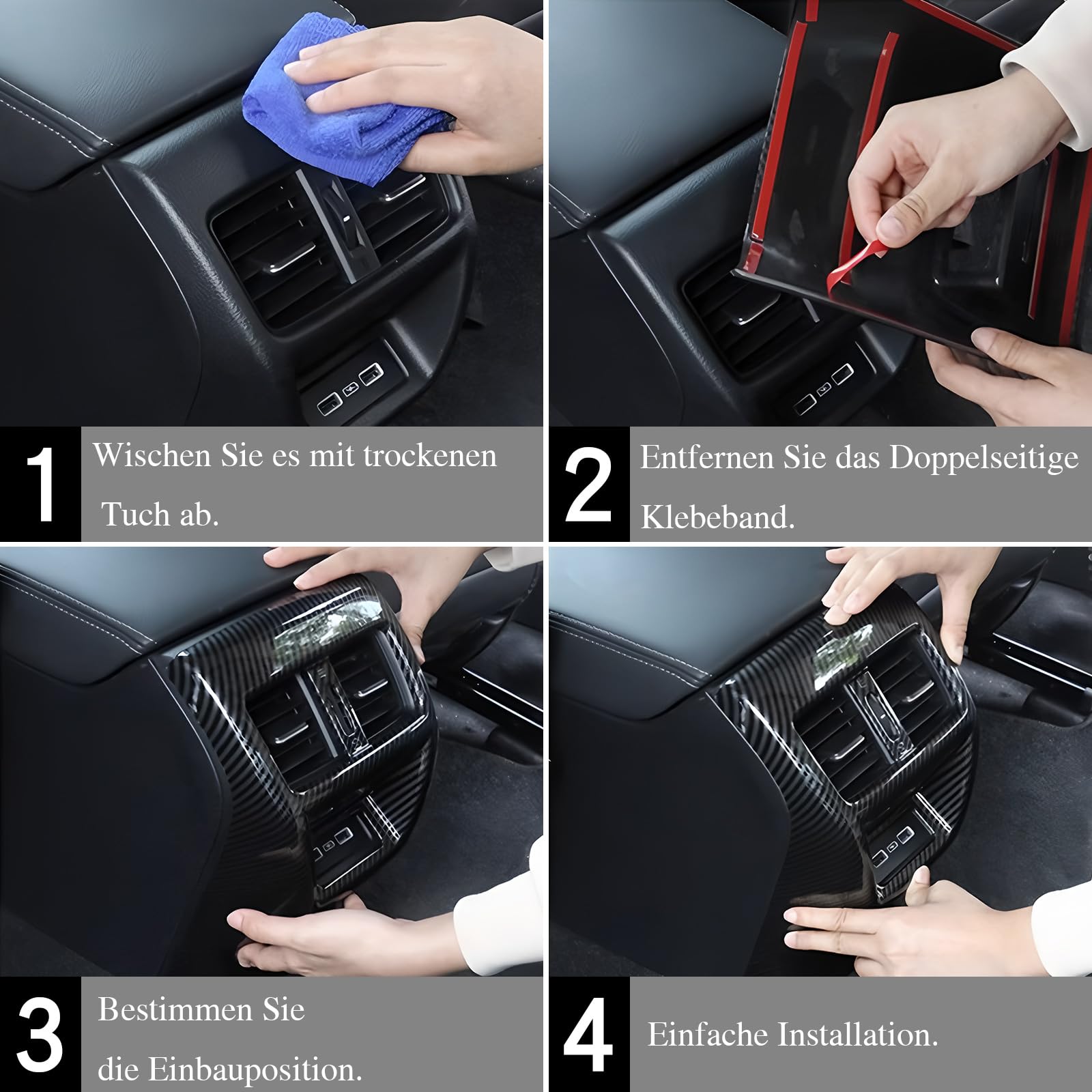 1 Wischen Sie es mit trockenen Tuch ab.

2 Entfernen Sie das Doppelseitige Klebeband.

3 Bestimmen Sie die Einbauposition.

4 Einfache Installation.