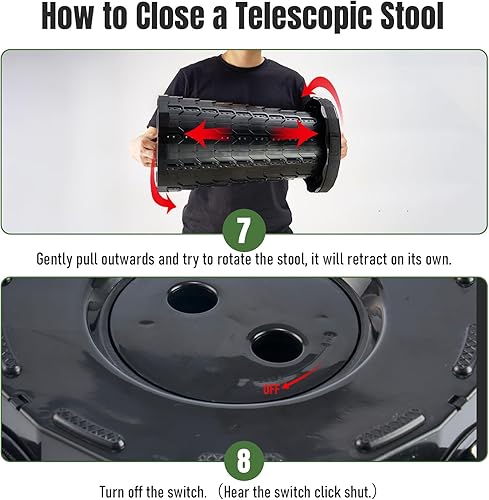 How to Close a Telescopic Stool

7

Gently pull outwards and try to rotate the stool, it will retract on its own.

OFF

8

Turn off the switch. （Hear the switch click shut.）