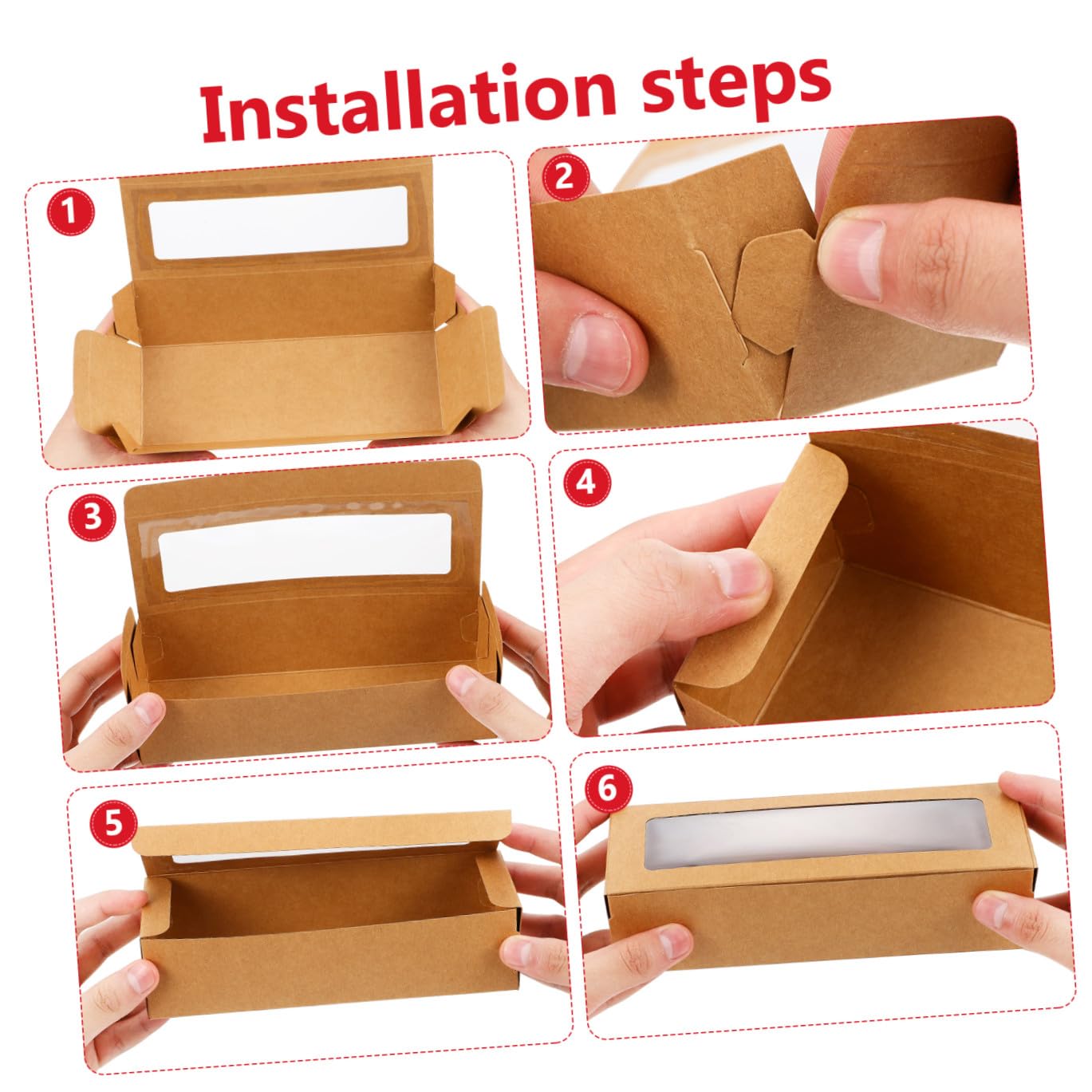 Installation steps

1

2

3

4

5

6