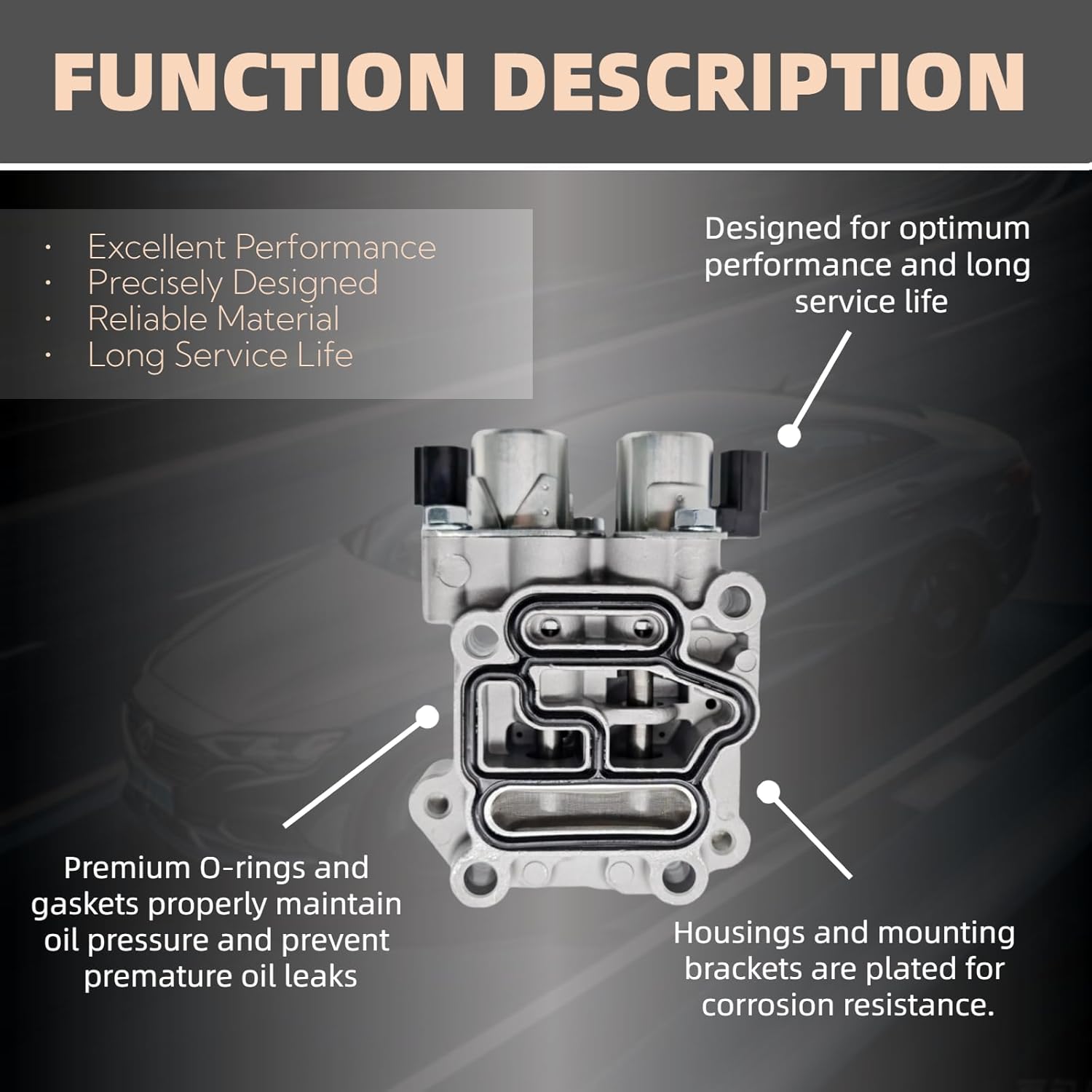 FUNCTION DESCRIPTION

· Excellent Performance
· Precisely Designed
· Reliable Material
· Long Service Life

Designed for optimum performance and long service life

Premium O-rings and gaskets properly maintain oil pressure and prevent premature oil leaks

Housings and mounting brackets are plated for corrosion resistance.