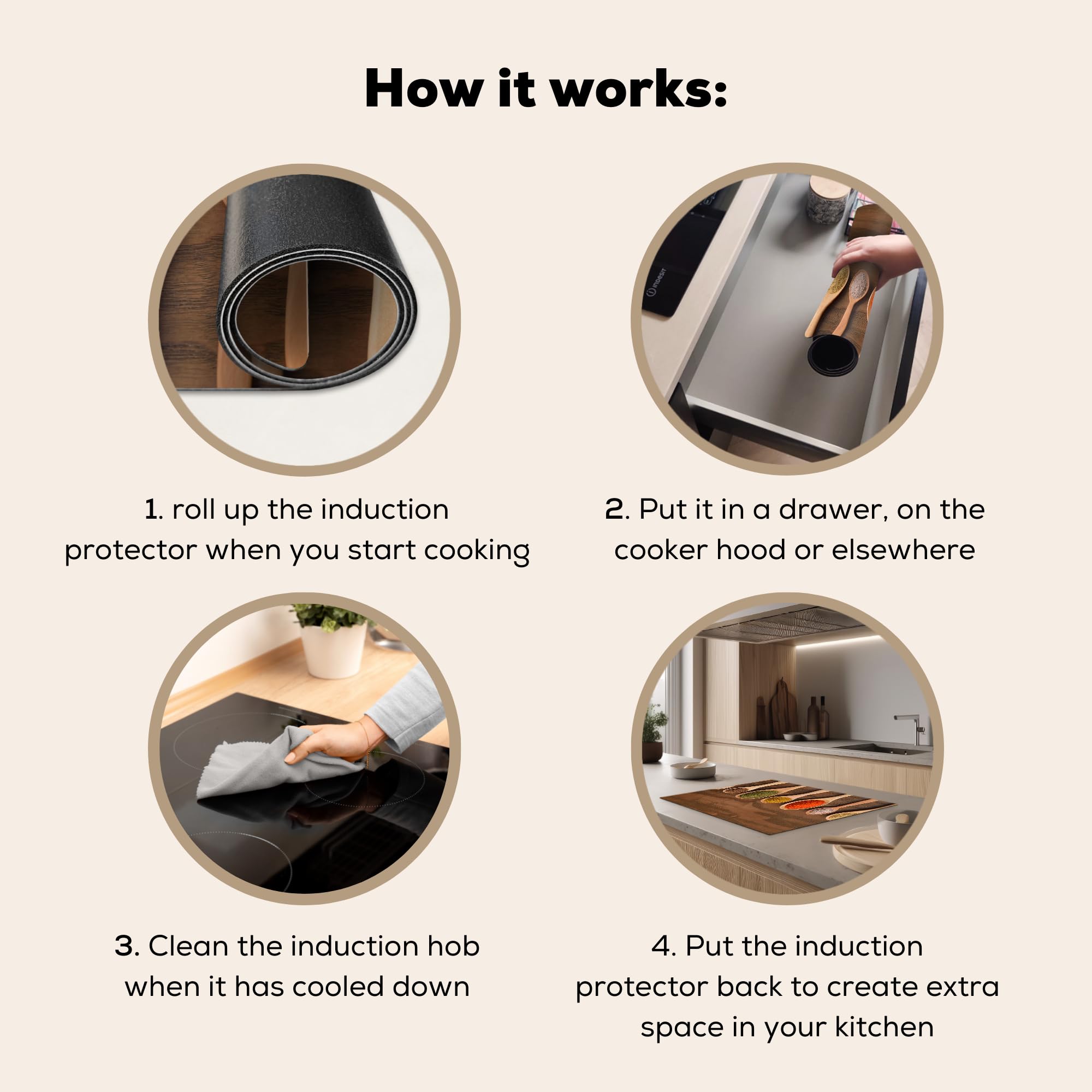 How it works:

INDESIT

1. roll up the induction protector when you start cooking

2. Put it in a drawer, on the cooker hood or elsewhere

3. Clean the induction hob when it has cooled down

4. Put the induction protector back to create extra space in your kitchen