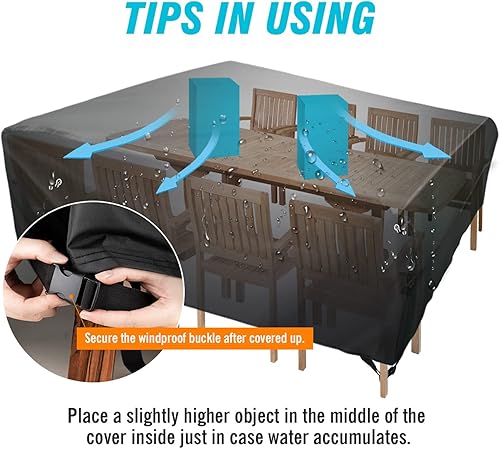 TIPS IN USING

Secure the windproof buckle after covered up.

Place a slightly higher object in the middle of the cover inside just in case water accumulates.