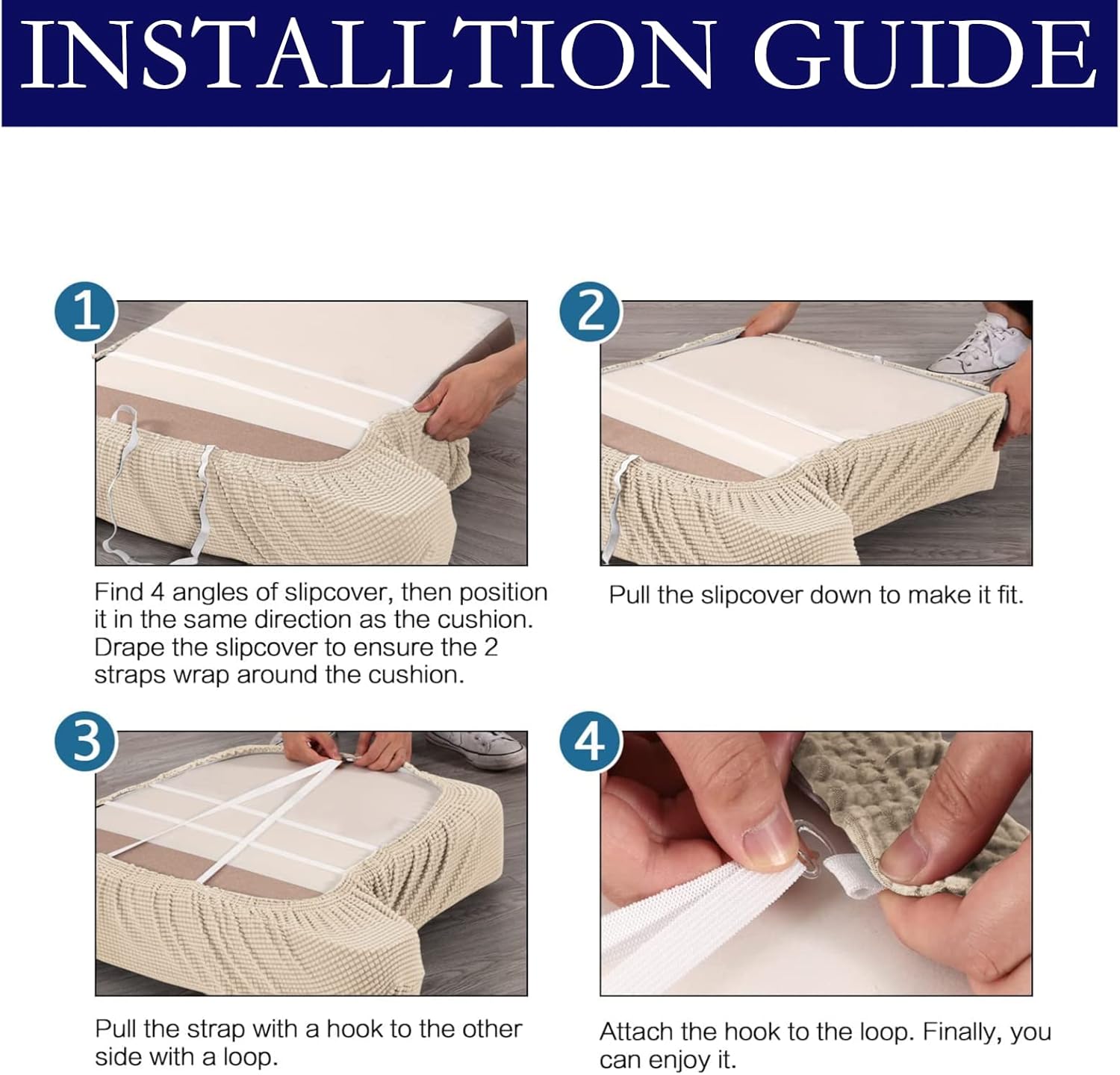 INSTALLTION GUIDE

1

Find 4 angles of slipcover, then position it in the same direction as the cushion. Drape the slipcover to ensure the 2 straps wrap around the cushion.

2

Pull the slipcover down to make it fit.

3

Pull the strap with a hook to the other side with a loop.

4

Attach the hook to the loop. Finally, you can enjoy it.