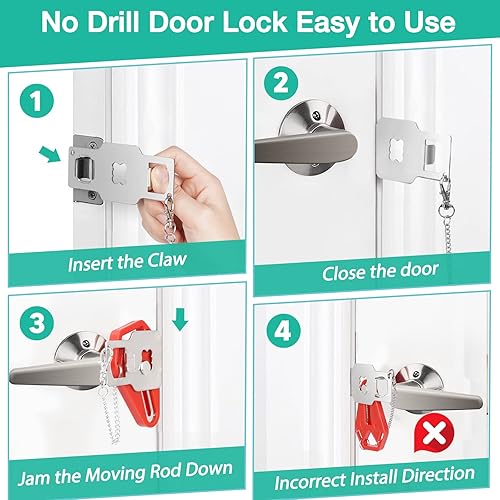 No Drill Door Lock Easy to Use

1

Insert the Claw

2

Close the door

3

Jam the Moving Rod Down

4

Incorrect Install Direction