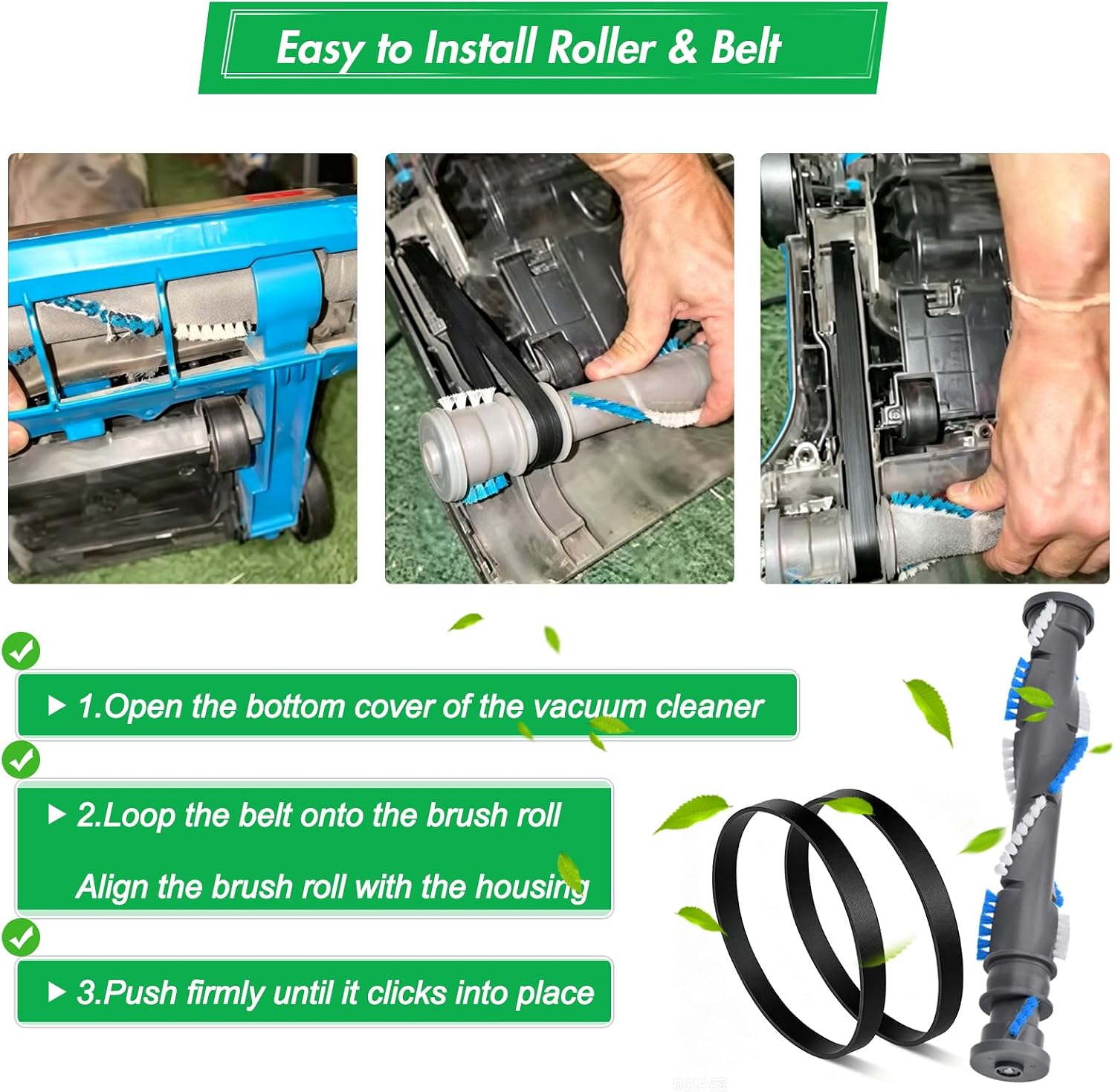 Easy to Install Roller & Belt

▶ 1.Open the bottom cover of the vacuum cleaner

▶ 2.Loop the belt onto the brush roll
Align the brush roll with the housing

▶ 3.Push firmly until it clicks into place