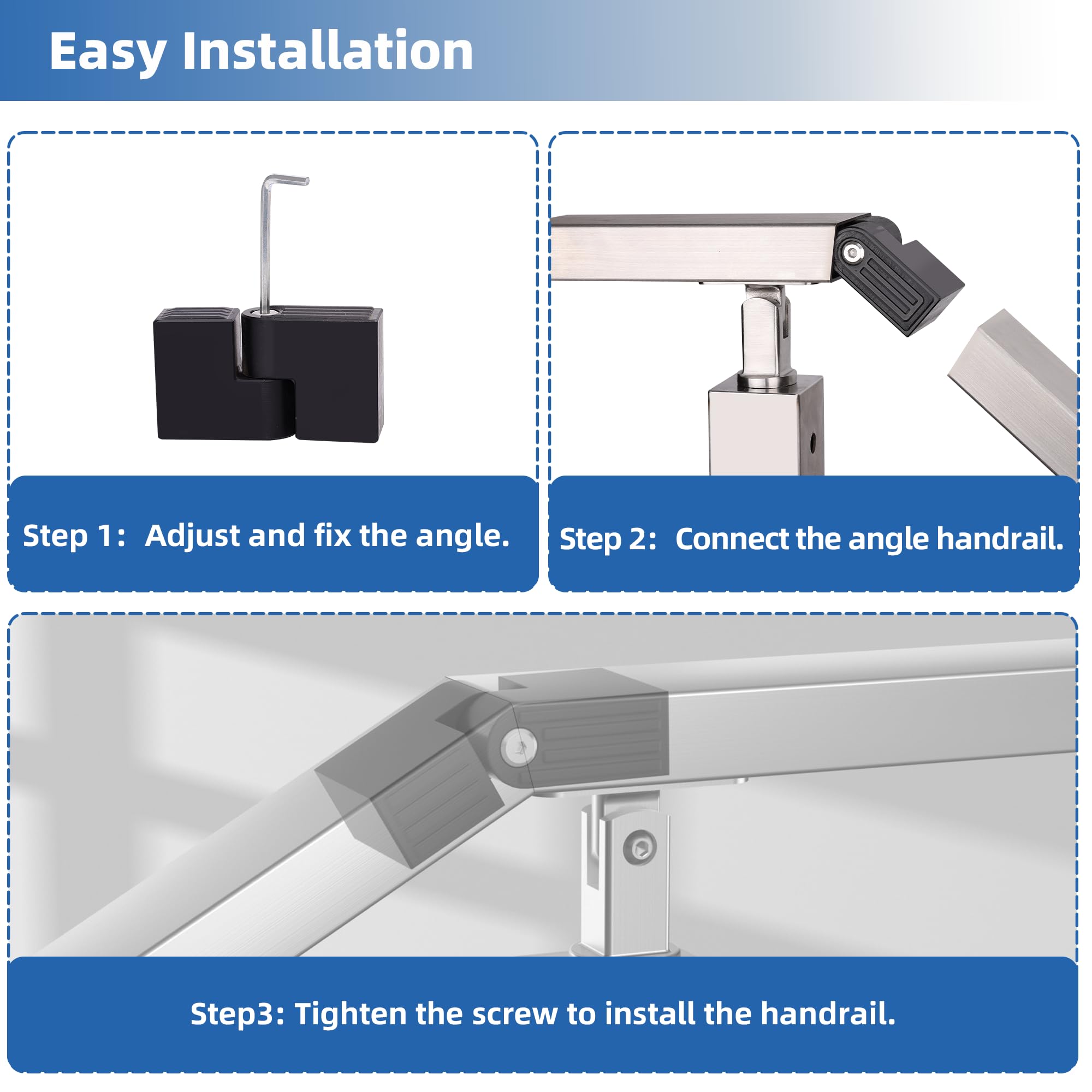 Easy Installation

Step 1: Adjust and fix the angle.

Step 2: Connect the angle handrail.

Step3: Tighten the screw to install the handrail.